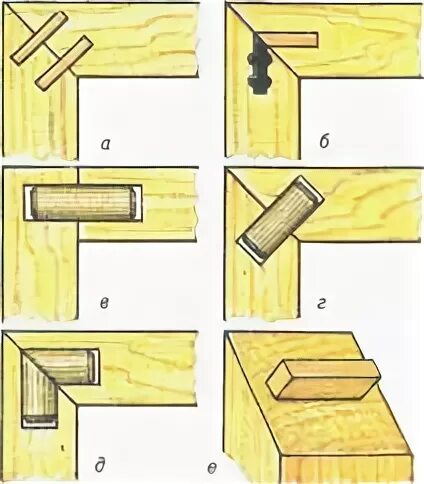 а
б
в
г
д
е