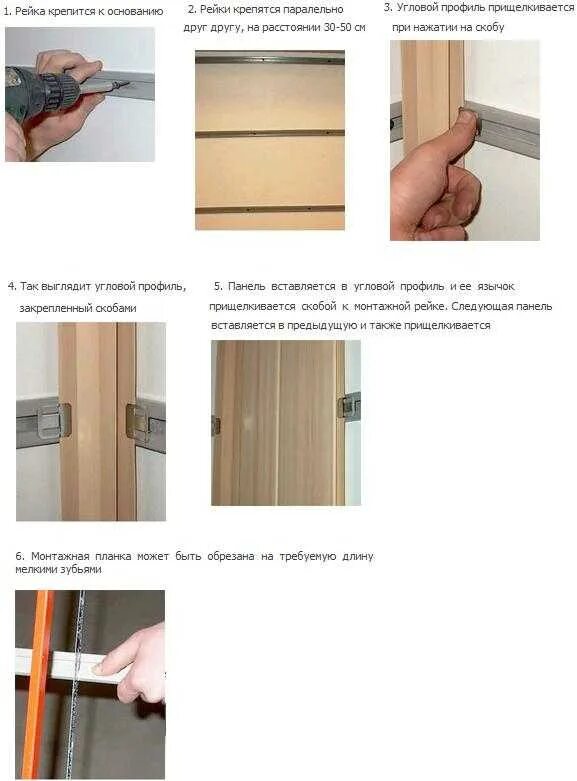 1. Рейка крепится к основанию

2. Рейки крепятся паралельно друг другу, на расстоянии 30-50 см

3. Угловой профиль прищелкивается при нажатии на скобу

4. Так выглядит угловой профиль, закрепленный скобами

5. Панель вставляется в угловой профиль и ее язычок прищелкивается скобой к монтажной рейке. Следующая панель вставляется в предыдущую и также прищелкивается

6. Монтажная планка может быть обрезана на требуемую длину мелкими зубьями