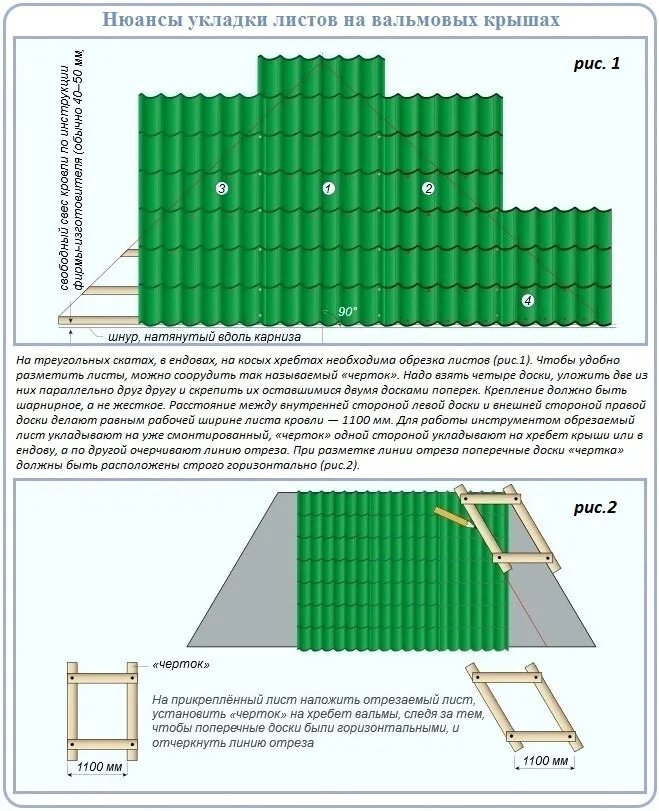 Нюансы укладки листов на вальмовых крышах

рис. 1

свободный свес кровли по инструкции фирмы-изготовителя (обычно 40–50 мм)

3

1

2

4

90°

шнур, натянутый вдоль карниза

На треугольных скатах, в ендовах, на косых хребтах необходима обрезка листов (рис.1). Чтобы удобно разметить листы, можно соорудить так называемый «черток». Надо взять четыре доски, уложить две из них параллельно друг другу и скрепить их оставшимися двумя досками поперек. Крепление должно быть шарнирное, а не жесткое. Расстояние между внутренней стороной левой доски и внешней стороной правой доски делают равным рабочей ширине листа кровли — 1100 мм. Для работы инструментом обрезаемый лист укладывают на уже смонтированный, «черток» одной стороной укладывают на хребет крыши или в ендову, а по другой очерчивают линию отреза. При разметке линии отреза поперечные доски «чертка» должны быть расположены строго горизонтально (рис.2).

рис.2

«черток»

На прикреплённый лист наложить отрезаемый лист, установить «черток» на хребет вальмы, следя за тем, чтобы поперечные доски были горизонтальными, и отчеркнуть линию отреза

1100 мм

1100 мм