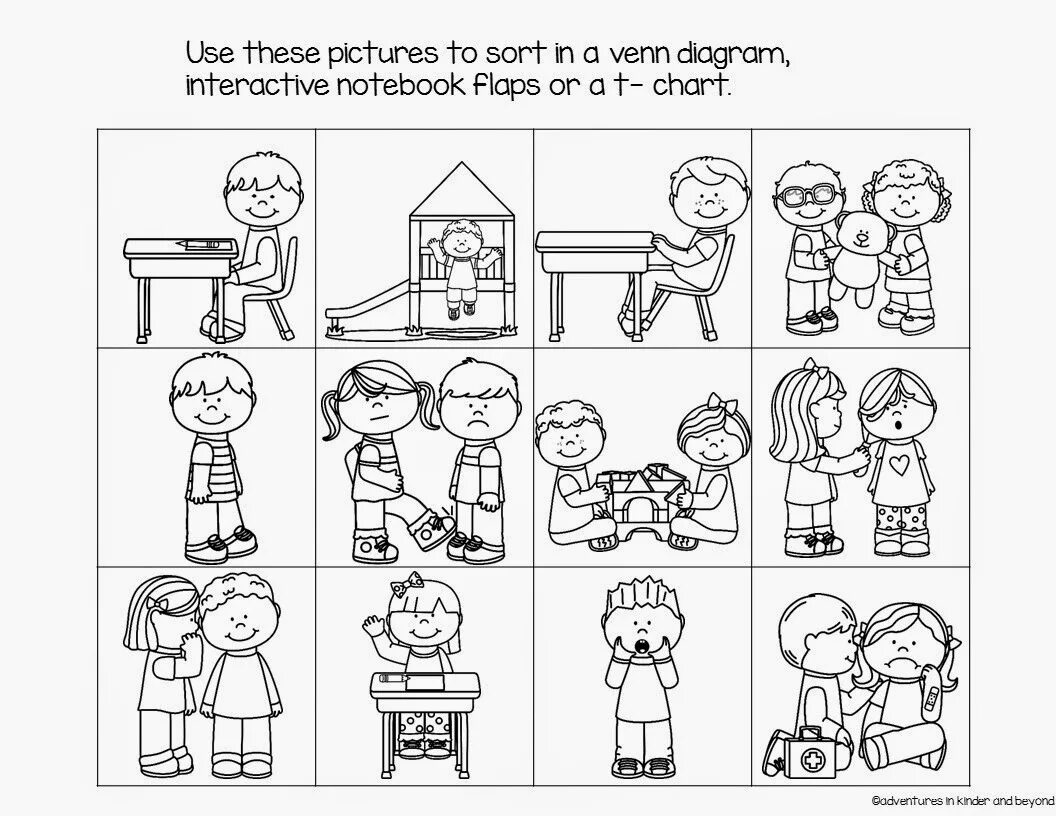 Use these pictures to sort in a venn diagram, interactive notebook flaps or a t- chart.

©adventures in kinder and beyond