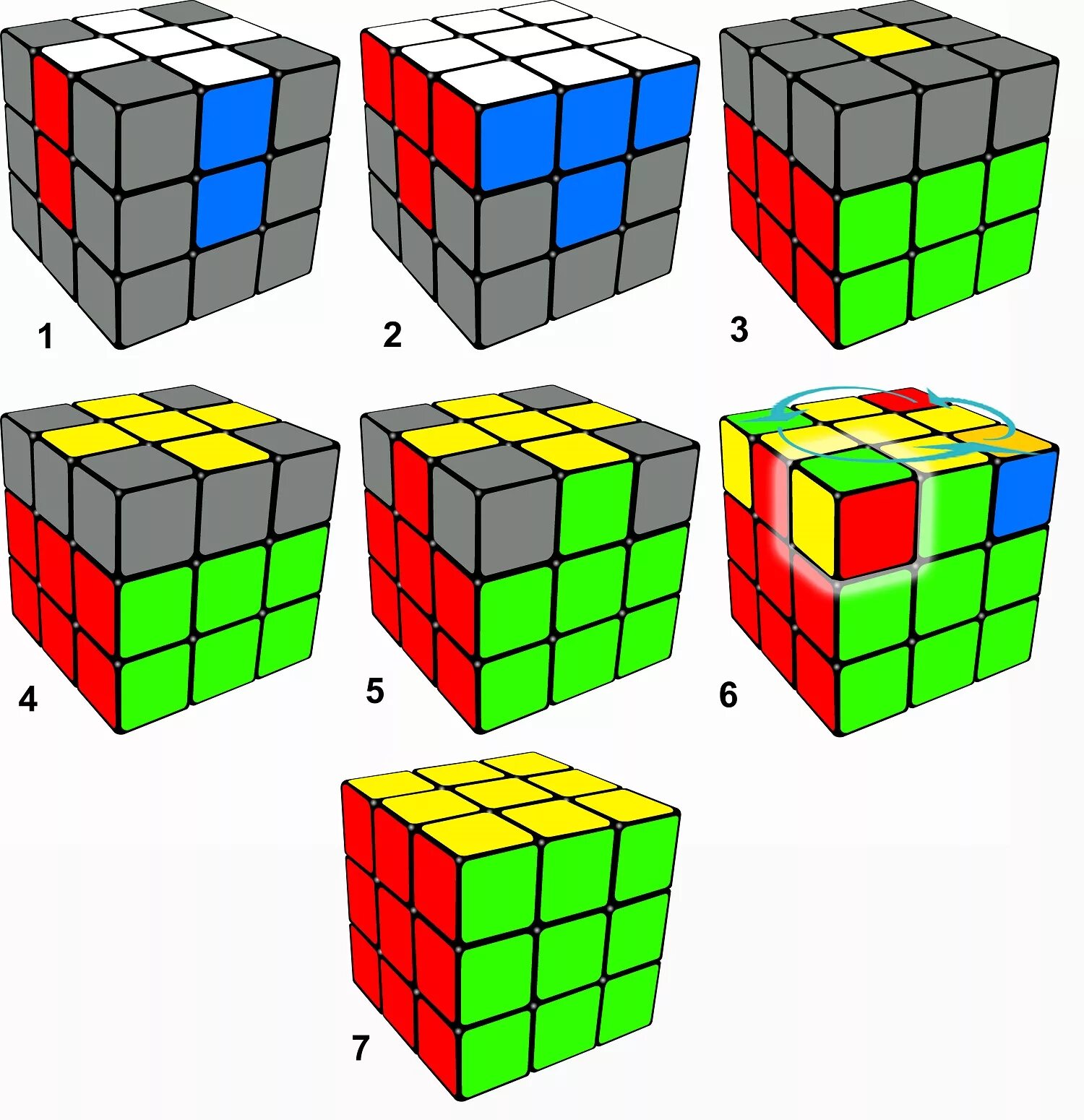 1
2
3
4
5
6
7