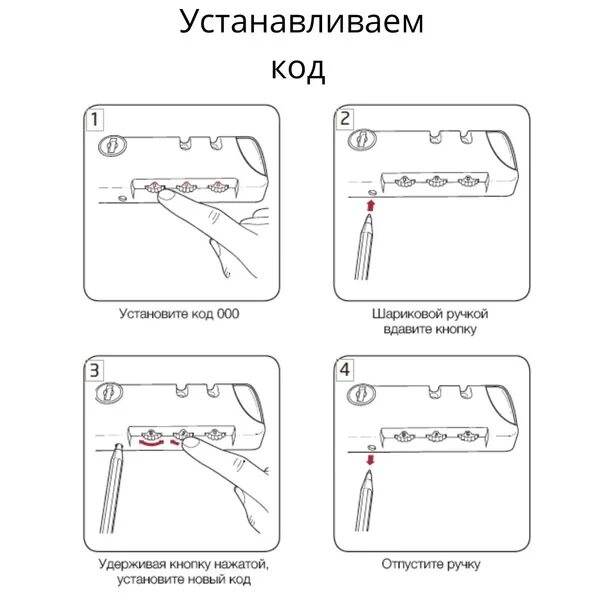 Устанавливаем код

1

Установите код 000

2

Шариковой ручкой вдавите кнопку

3

Удерживая кнопку нажатой, установите новый код

4

Отпустите ручку