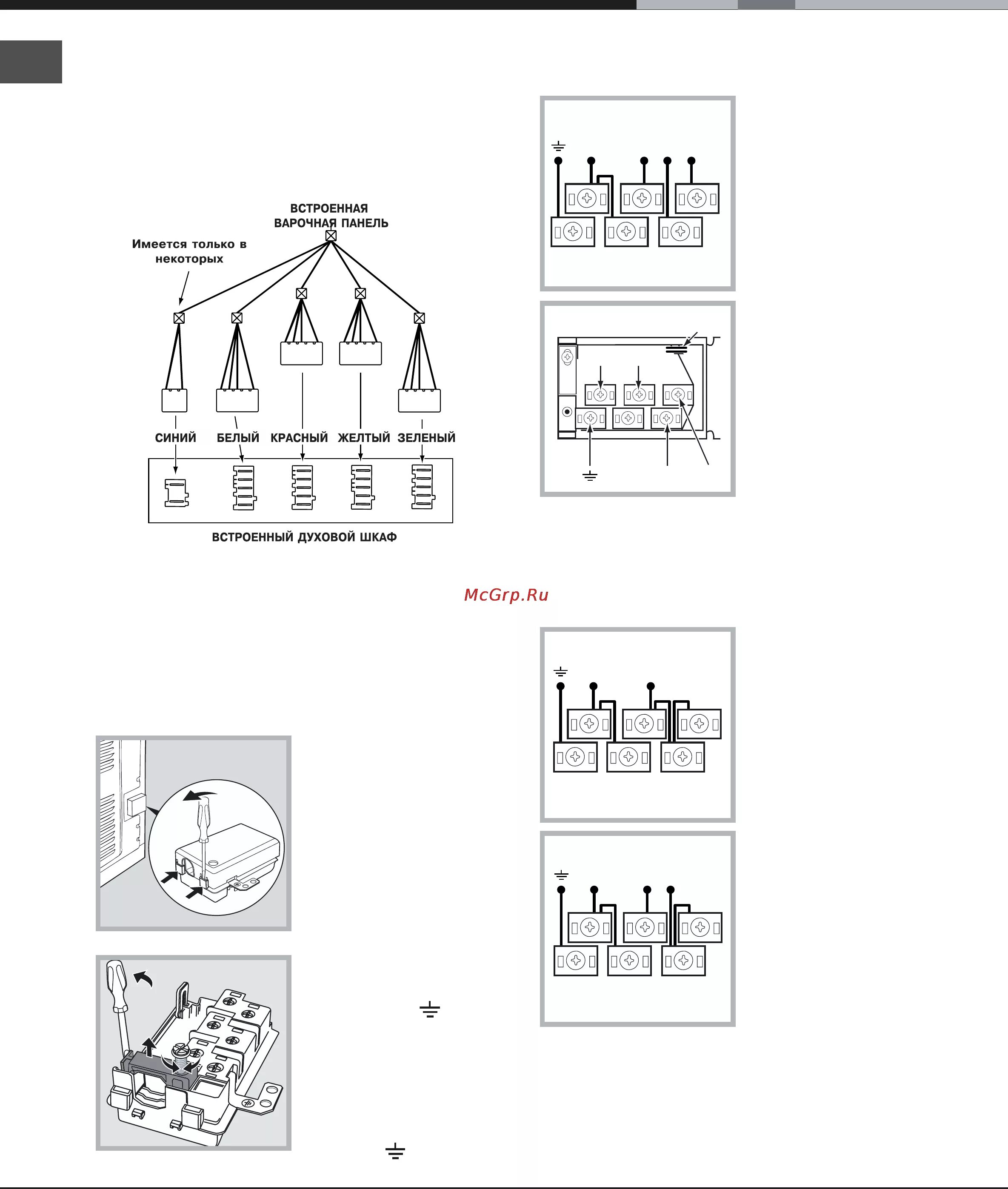 ВСТРОЕННАЯ ВАРОЧНАЯ ПАНЕЛЬ

Имеется только в некоторых

СИНИЙ БЕЛЫЙ КРАСНЫЙ ЖЕЛТЫЙ ЗЕЛЕНЫЙ

ВСТРОЕННЫЙ ДУХОВОЙ ШКАФ

McGrp.Ru