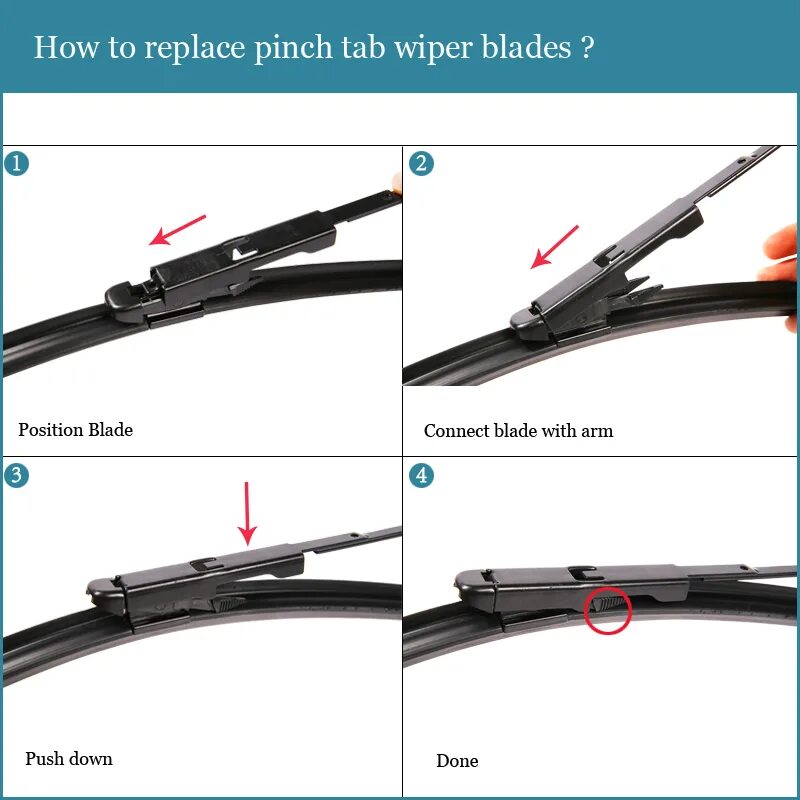 How to replace pinch tab wiper blades ?

1

Position Blade

2

Connect blade with arm

3

Push down

4

Done