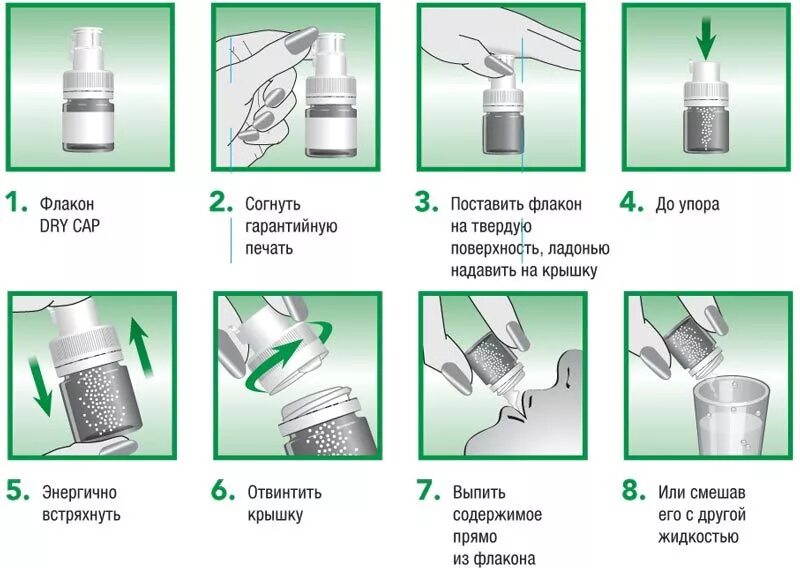 1. Флакон DRY CAP

2. Согнуть гарантийную печать

3. Поставить флакон на твердую поверхность, ладонью надавить на крышку

4. До упора

5. Энергично встряхнуть

6. Отвинтить крышку

7. Выпить содержимое прямо из флакона

8. Или смешав его с другой жидкостью