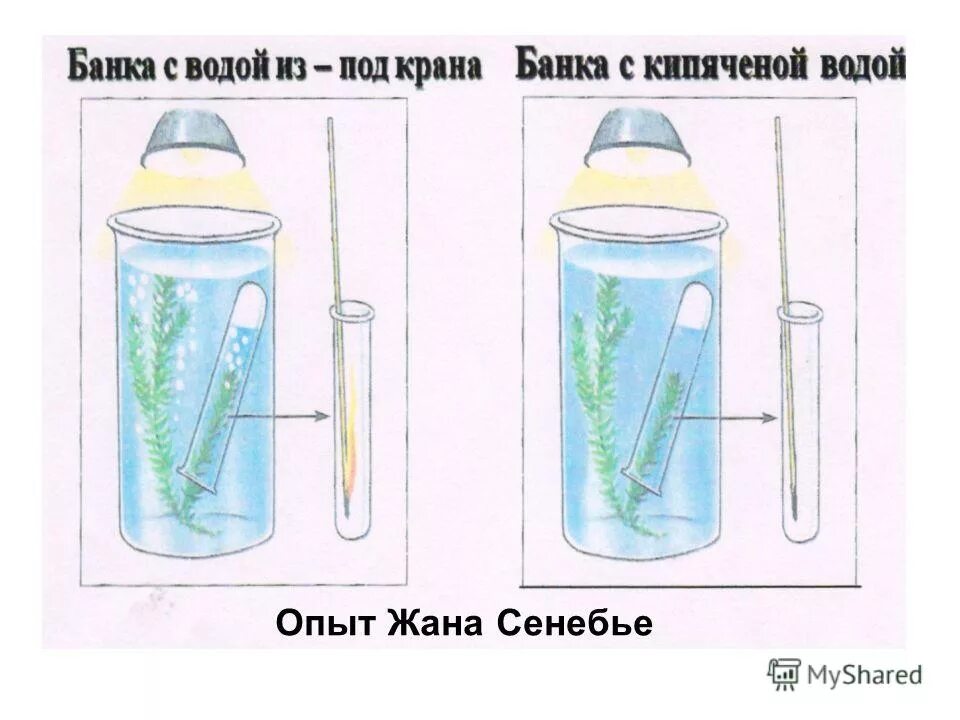 Банка с водой из – под крана

Банка с кипяченой водой

Опыт Жана Сенебье

MyShared