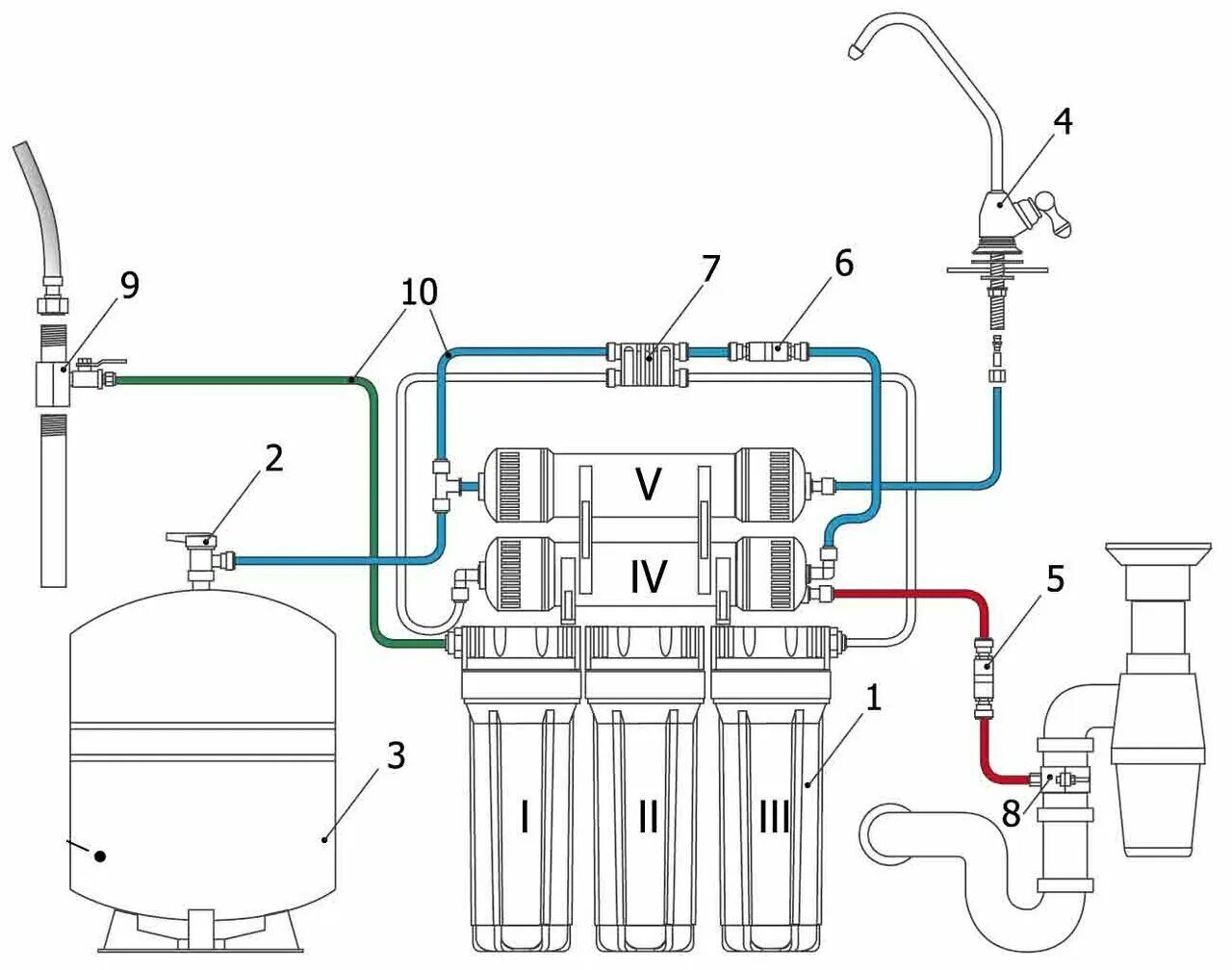 4
9
10
7
6
2
V
IV
5
1
3
I
II
III
8