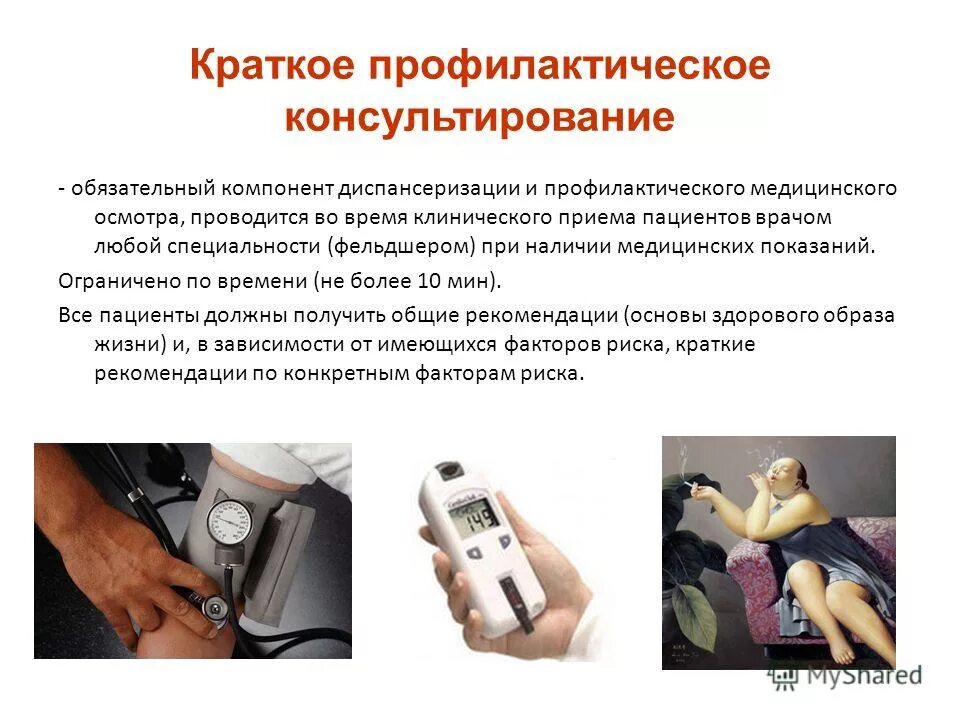 Краткое профилактическое консультирование

- обязательный компонент диспансеризации и профилактического медицинского осмотра, проводится во время клинического приема пациентов врачом любой специальности (фельдшером) при наличии медицинских показаний.

Ограничено по времени (не более 10 мин).

Все пациенты должны получить общие рекомендации (основы здорового образа жизни) и, в зависимости от имеющихся факторов риска, краткие рекомендации по конкретным факторам риска.

149

MyShared