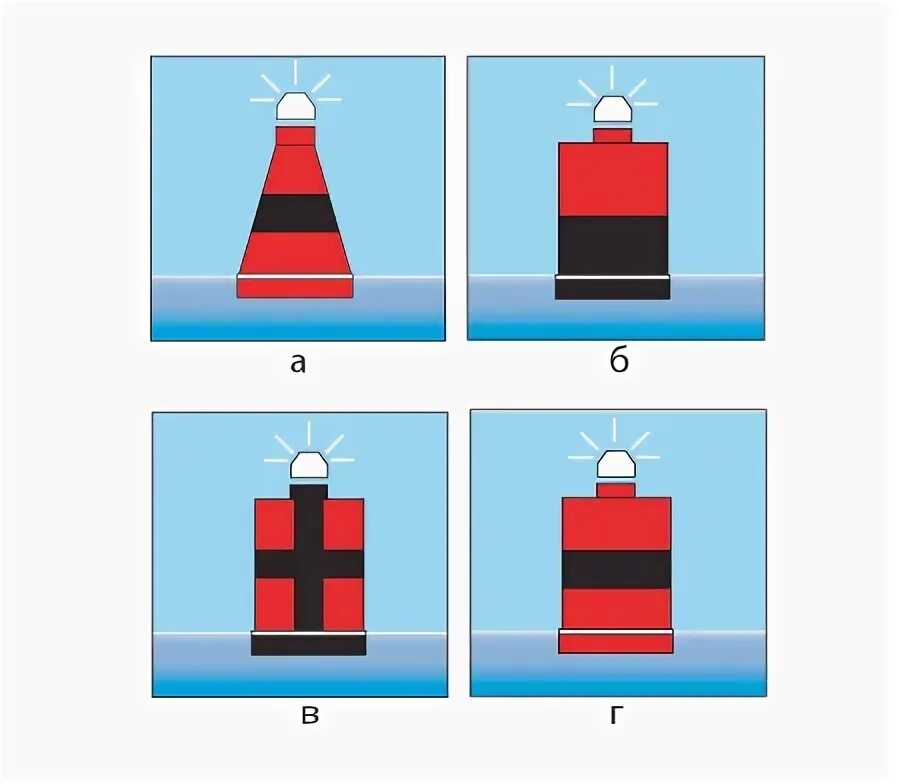 а

б

в

г