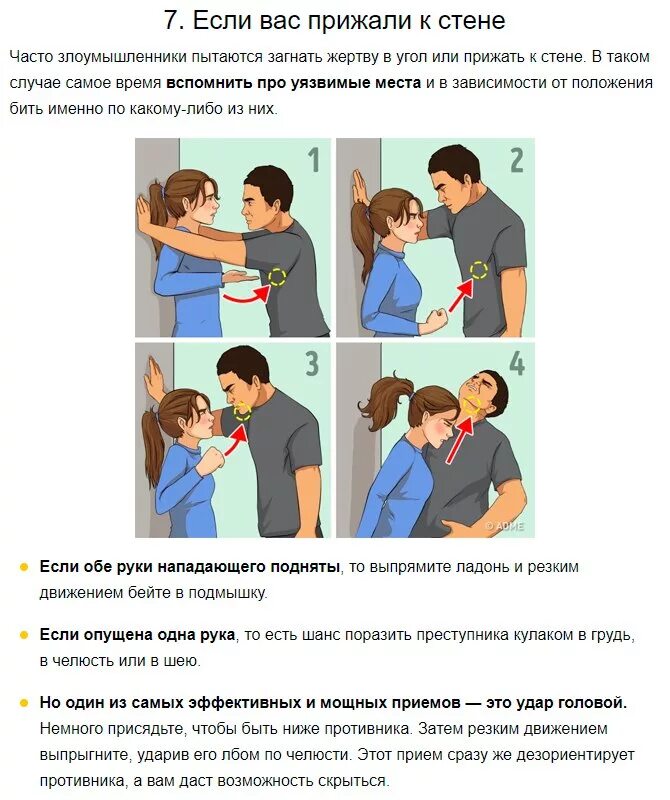 7. Если вас прижали к стене

Часто злоумышленники пытаются загнать жертву в угол или прижать к стене. В таком случае самое время вспомнить про уязвимые места и в зависимости от положения бить именно по какому-либо из них.

1

2

3

4

© ADME

Если обе руки нападающего подняты, то выпрямите ладонь и резким движением бейте в подмышку.

Если опущена одна рука, то есть шанс поразить преступника кулаком в грудь, в челюсть или в шею.

Но один из самых эффективных и мощных приемов — это удар головой. Немного присядьте, чтобы быть ниже противника. Затем резким движением выпрыгните, ударив его лбом по челюсти. Этот прием сразу же дезориентирует противника, а вам даст возможность скрыться.