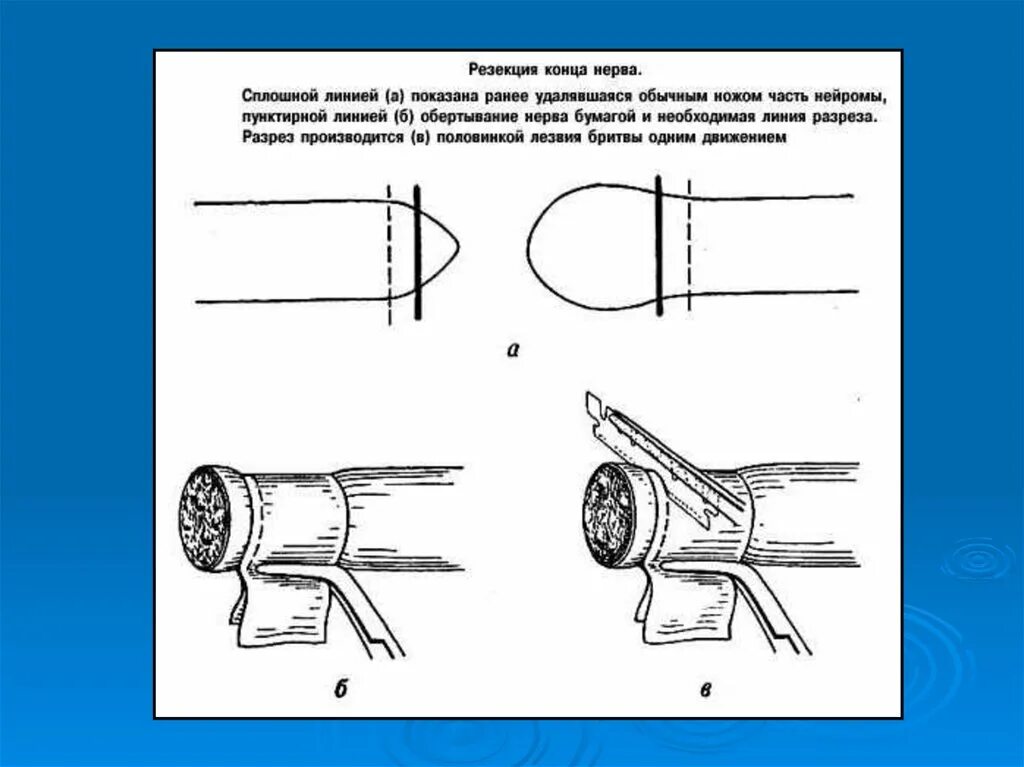 Резекция конца нерва.

Сплошной линией (а) показана ранее удалявшаяся обычным ножом часть нейромы, пунктирной линией (б) обертывание нерва бумагой и необходимая линия разреза. Разрез производится (в) половинкой лезвия бритвы одним движением

а

б

в