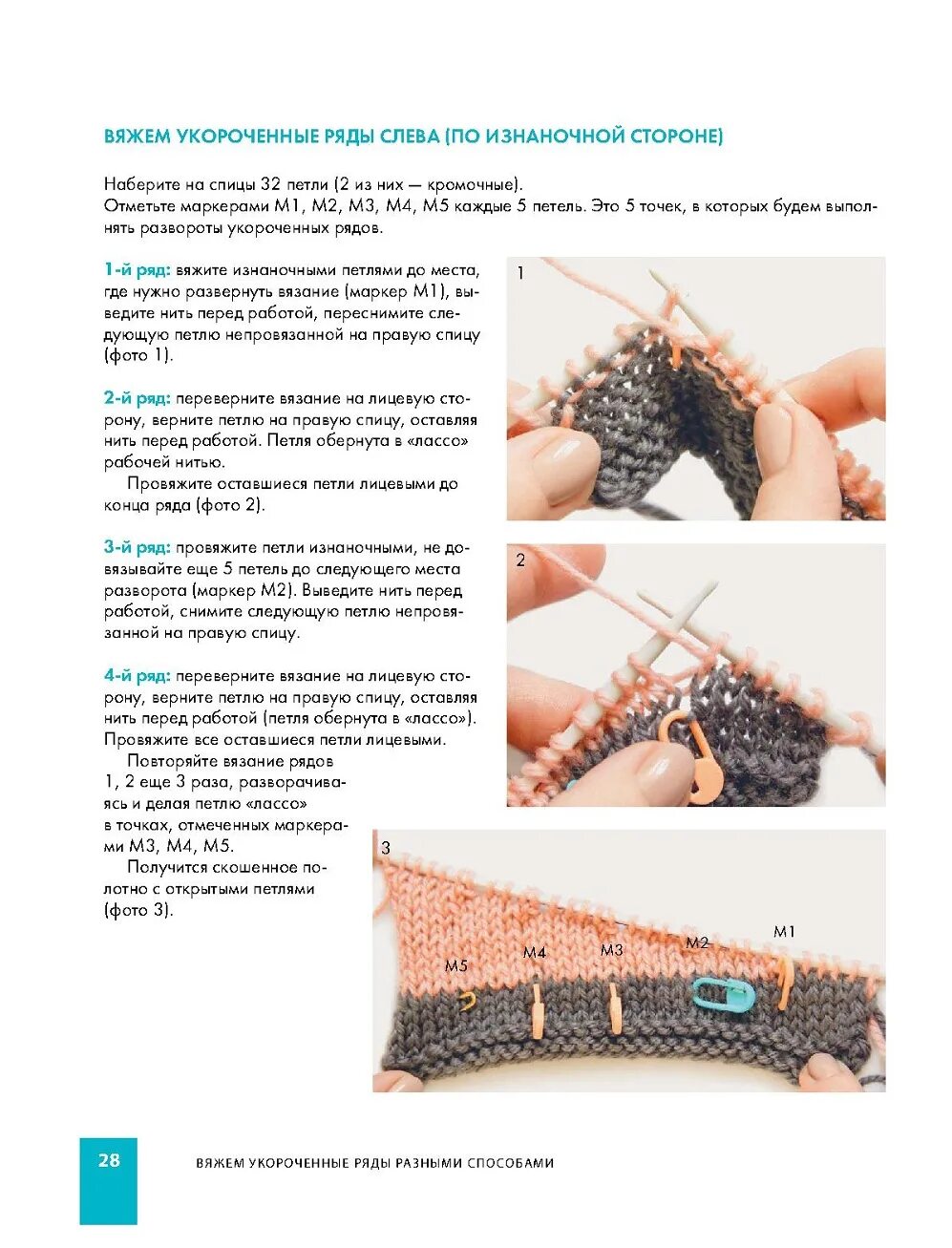 ВЯЖЕМ УКОРОЧЕННЫЕ РЯДЫ СЛЕВА (ПО ИЗНАНОЧНОЙ СТОРОНЕ)

Наберите на спицы 32 петли (2 из них — кромочные).
Отметьте маркерами М1, М2, М3, М4, М5 каждые 5 петель. Это 5 точек, в которых будем выполнять развороты укороченных рядов.

1-й ряд: вяжите изнаночными петлями до места, где нужно развернуть вязание (маркер М1), выведите нить перед работой, переснимите следующую петлю непровязанной на правую спицу (фото 1).

2-й ряд: переверните вязание на лицевую сторону, верните петлю на правую спицу, оставляя нить перед работой. Петля обернута в «лассо» рабочей нитью.
Провяжите оставшиеся петли лицевыми до конца ряда (фото 2).

3-й ряд: провяжите петли изнаночными, не довязывайте еще 5 петель до следующего места разворота (маркер М2). Выведите нить перед работой, снимите следующую петлю непровязанной на правую спицу.

4-й ряд: переверните вязание на лицевую сторону, верните петлю на правую спицу, оставляя нить перед работой (петля обернута в «лассо»). Провяжите все оставшиеся петли лицевыми.
Повторяйте вязание рядов 1, 2 еще 3 раза, разворачиваясь и делая петлю «лассо» в точках, отмеченных маркерами М3, М4, М5.
Получится скошенное полотно с открытыми петлями (фото 3).

1

2

3

М5 М4 М3 М2 М1

28 ВЯЖЕМ УКОРОЧЕННЫЕ РЯДЫ РАЗНЫМИ СПОСОБАМИ