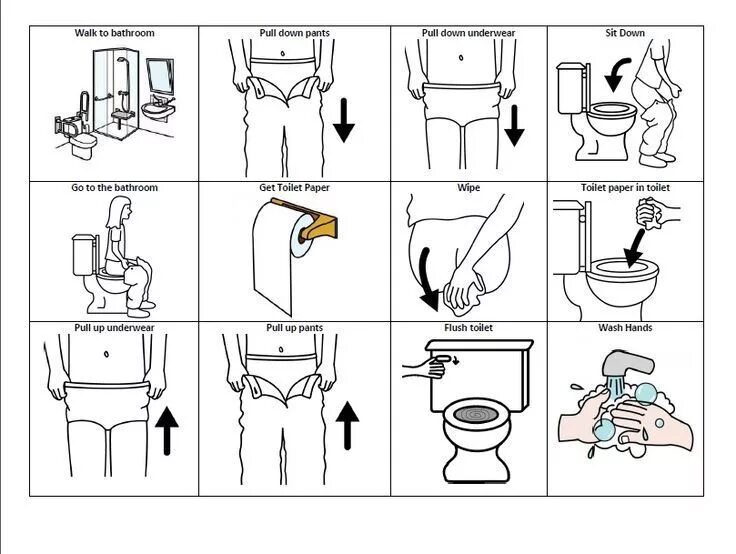 | Walk to bathroom | Pull down pants | Pull down underwear | Sit Down |
|---|---|---|---|
| Go to the bathroom | Get Toilet Paper | Wipe | Toilet paper in toilet |
| Pull up underwear | Pull up pants | Flush toilet | Wash Hands |