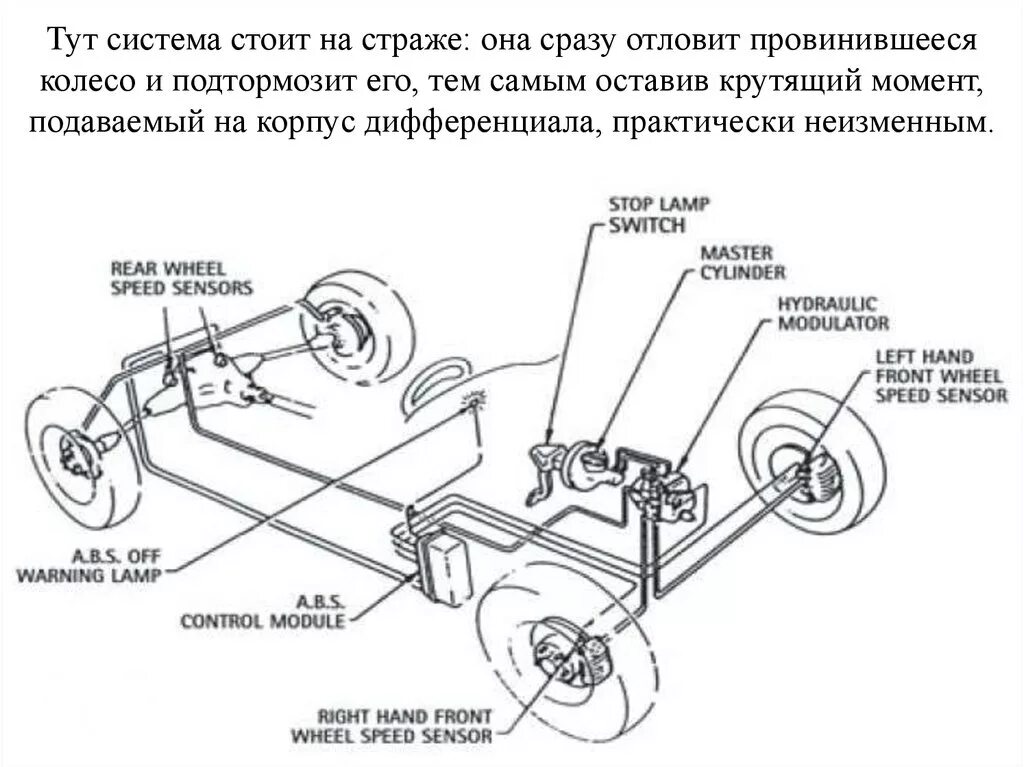 Тут система стоит на страже: она сразу отловит провинившееся колесо и подтормозит его, тем самым оставив крутящий момент, подаваемый на корпус дифференциала, практически неизменным.

REAR WHEEL SPEED SENSORS

STOP LAMP SWITCH

MASTER CYLINDER

HYDRAULIC MODULATOR

LEFT HAND FRONT WHEEL SPEED SENSOR

A.B.S. OFF WARNING LAMP

A.B.S. CONTROL MODULE

RIGHT HAND FRONT WHEEL SPEED SENSOR