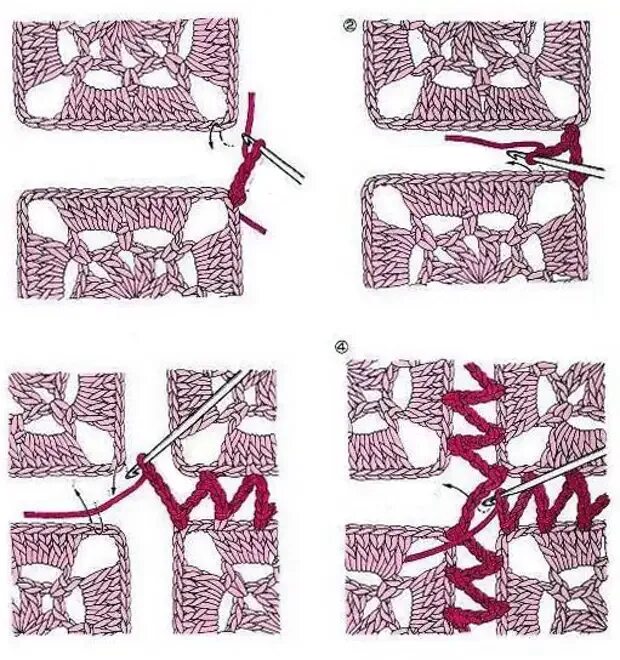 ②

④