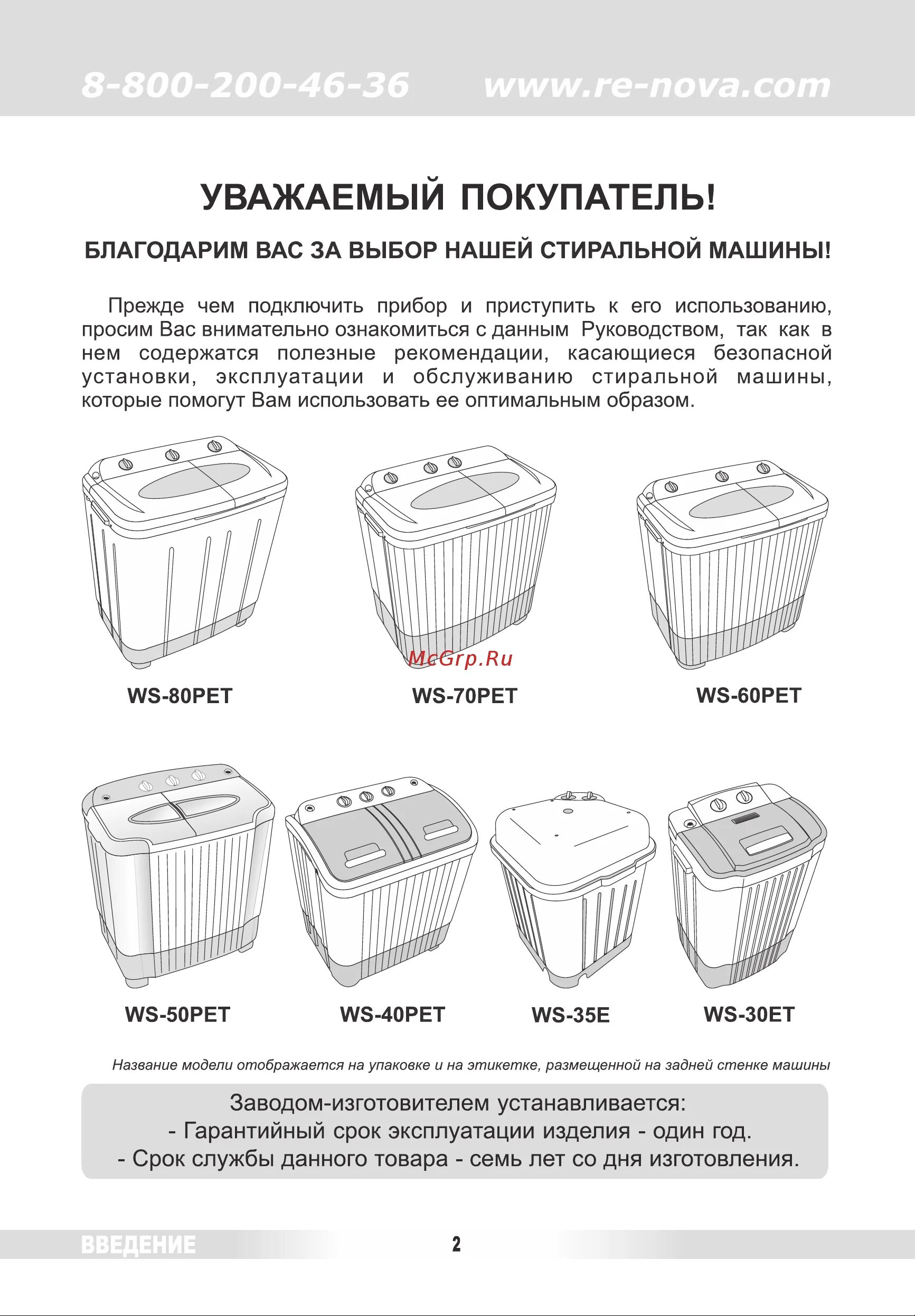 8-800-200-46-36 www.re-nova.com

УВАЖАЕМЫЙ ПОКУПАТЕЛЬ!

БЛАГОДАРИМ ВАС ЗА ВЫБОР НАШЕЙ СТИРАЛЬНОЙ МАШИНЫ!

Прежде чем подключить прибор и приступить к его использованию, просим Вас внимательно ознакомиться с данным Руководством, так как в нем содержатся полезные рекомендации, касающиеся безопасной установки, эксплуатации и обслуживанию стиральной машины, которые помогут Вам использовать ее оптимальным образом.

McGrp.Ru

WS-80PET

WS-70PET

WS-60PET

WS-50PET

WS-40PET

WS-35E

WS-30ET

Название модели отображается на упаковке и на этикетке, размещенной на задней стенке машины

Заводом-изготовителем устанавливается:
- Гарантийный срок эксплуатации изделия - один год.
- Срок службы данного товара - семь лет со дня изготовления.

ВВЕДЕНИЕ

2