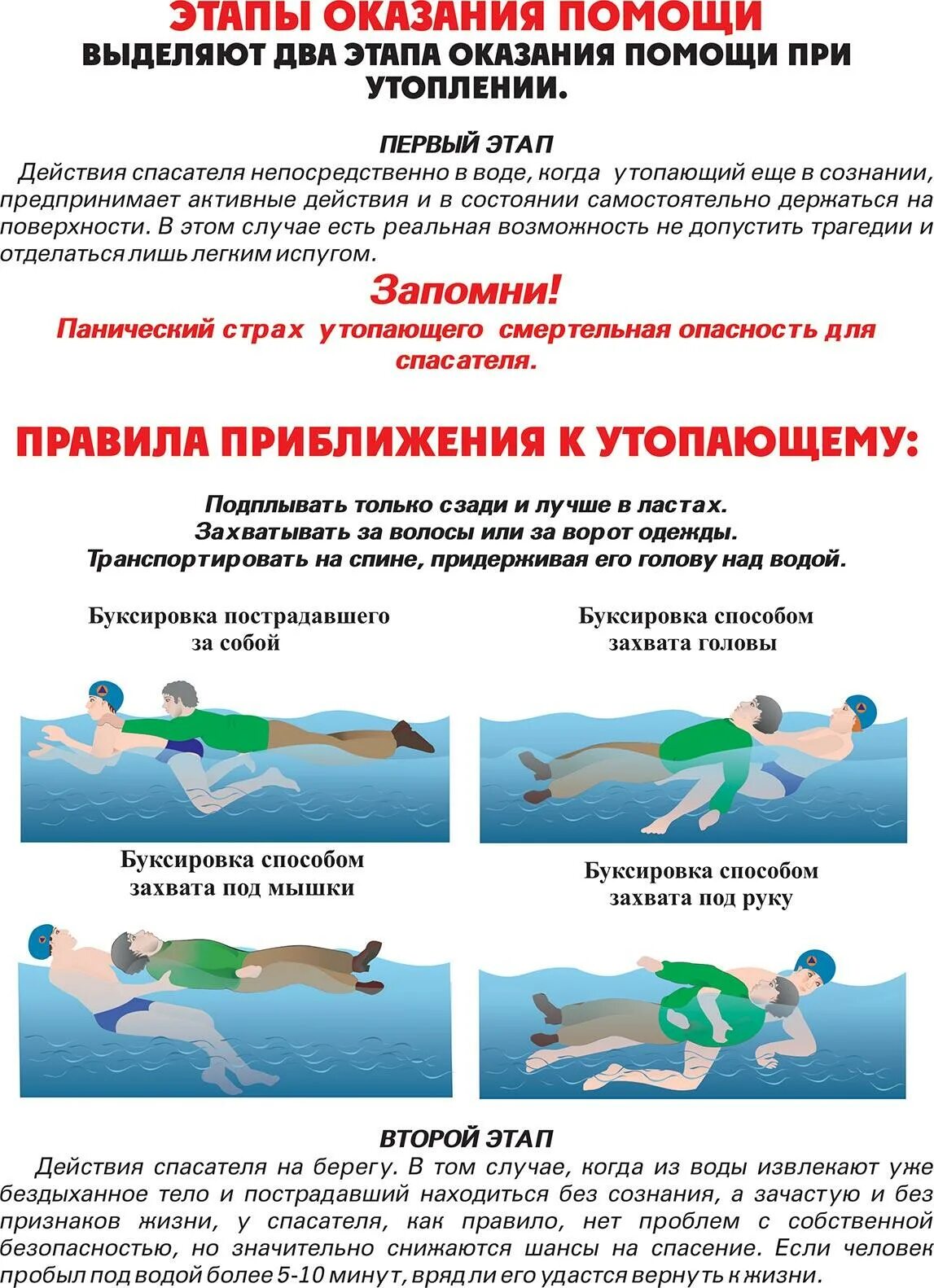 ЭТАПЫ ОКАЗАНИЯ ПОМОЩИ
ВЫДЕЛЯЮТ ДВА ЭТАПА ОКАЗАНИЯ ПОМОЩИ ПРИ УТОПЛЕНИИ.

ПЕРВЫЙ ЭТАП
Действия спасателя непосредственно в воде, когда утопающий еще в сознании, предпринимает активные действия и в состоянии самостоятельно держаться на поверхности. В этом случае есть реальная возможность не допустить трагедии и отделаться лишь легким испугом.

Запомни!
Панический страх утопающего смертельная опасность для спасателя.

ПРАВИЛА ПРИБЛИЖЕНИЯ К УТОПАЮЩЕМУ:

Подплывать только сзади и лучше в ластах.
Захватывать за волосы или за ворот одежды.
Транспортировать на спине, придерживая его голову над водой.

Буксировка пострадавшего за собой

Буксировка способом захвата головы

Буксировка способом захвата под мышки

Буксировка способом захвата под руку

ВТОРОЙ ЭТАП
Действия спасателя на берегу. В том случае, когда из воды извлекают уже бездыханное тело и пострадавший находиться без сознания, а зачастую и без признаков жизни, у спасателя, как правило, нет проблем с собственной безопасностью, но значительно снижаются шансы на спасение. Если человек пробыл под водой более 5-10 минут, вряд ли его удастся вернуть к жизни.