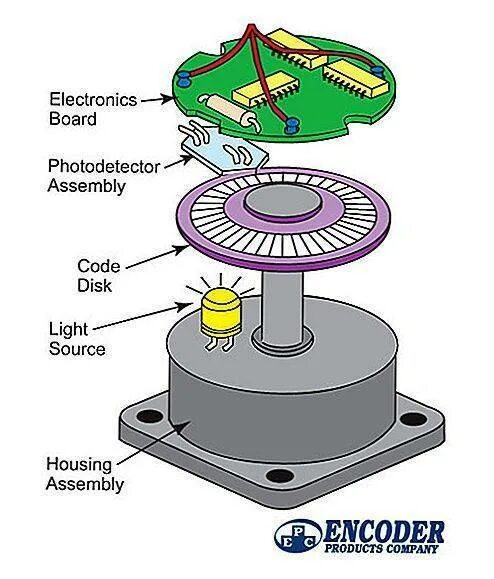 Electronics Board

Photodetector Assembly

Code Disk

Light Source

Housing Assembly

EPC ENCODER PRODUCTS COMPANY