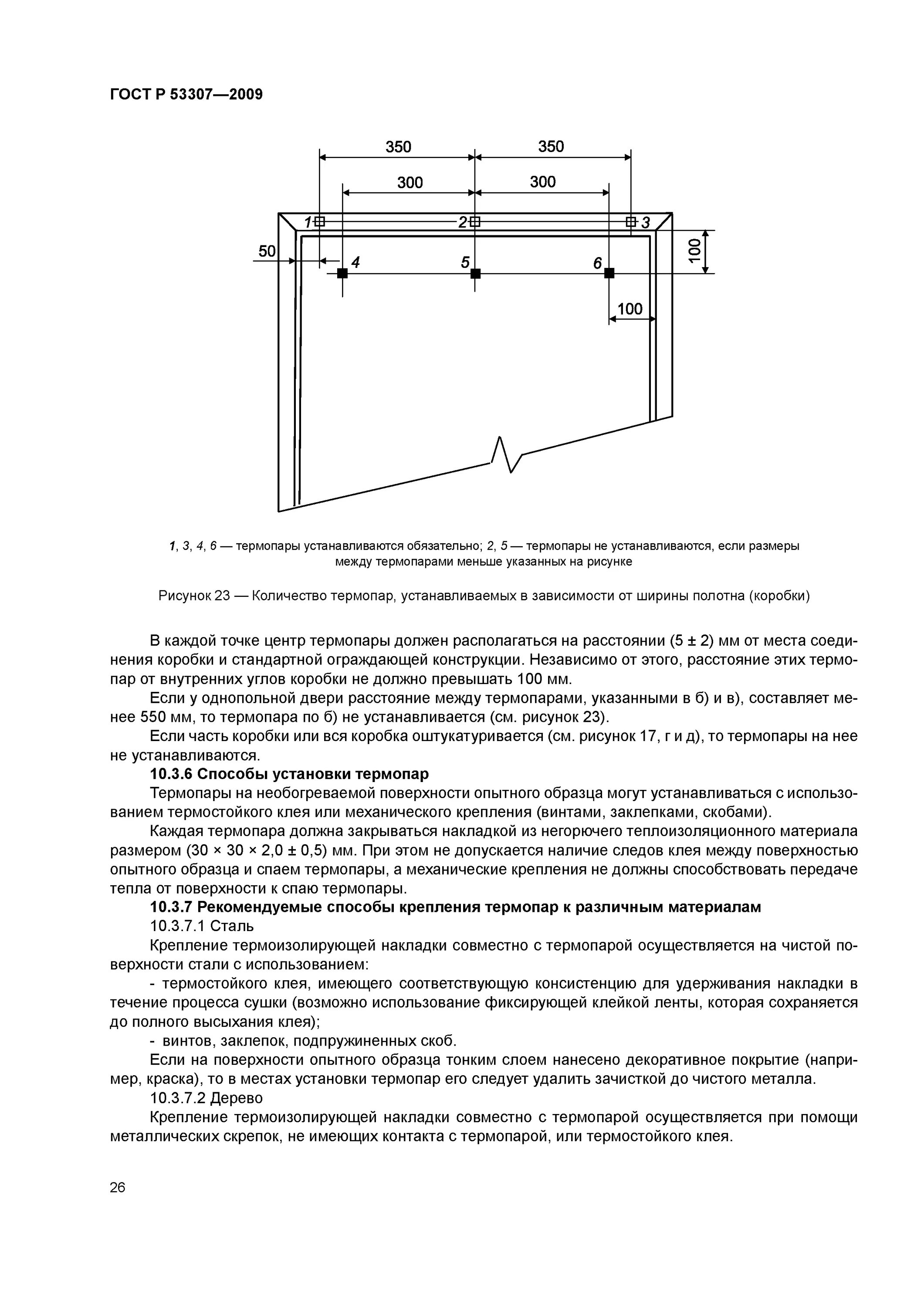 ГОСТ Р 53307—2009

350
350
300
300
1
2
3
50
4
5
6
100
100

1, 3, 4, 6 — термопары устанавливаются обязательно; 2, 5 — термопары не устанавливаются, если размеры между термопарами меньше указанных на рисунке

Рисунок 23 — Количество термопар, устанавливаемых в зависимости от ширины полотна (коробки)

В каждой точке центр термопары должен располагаться на расстоянии (5 ± 2) мм от места соединения коробки и стандартной ограждающей конструкции. Независимо от этого, расстояние этих термопар от внутренних углов коробки не должно превышать 100 мм.

Если у однопольной двери расстояние между термопарами, указанными в б) и в), составляет менее 550 мм, то термопара по б) не устанавливается (см. рисунок 23).

Если часть коробки или вся коробка оштукатуривается (см. рисунок 17, г и д), то термопары на нее не устанавливаются.

10.3.6 Способы установки термопар

Термопары на необогреваемой поверхности опытного образца могут устанавливаться с использованием термостойкого клея или механического крепления (винтами, заклепками, скобами).

Каждая термопара должна закрываться накладкой из негорючего теплоизоляционного материала размером (30 × 30 × 2,0 ± 0,5) мм. При этом не допускается наличие следов клея между поверхностью опытного образца и спаем термопары, а механические крепления не должны способствовать передаче тепла от поверхности к спаю термопары.

10.3.7 Рекомендуемые способы крепления термопар к различным материалам

10.3.7.1 Сталь

Крепление термоизолирующей накладки совместно с термопарой осуществляется на чистой поверхности стали с использованием:

- термостойкого клея, имеющего соответствующую консистенцию для удерживания накладки в течение процесса сушки (возможно использование фиксирующей клейкой ленты, которая сохраняется до полного высыхания клея);

- винтов, заклепок, подпружиненных скоб.

Если на поверхности опытного образца тонким слоем нанесено декоративное покрытие (например, краска), то в местах установки термопар его следует удалить зачисткой до чистого металла.

10.3.7.2 Дерево

Крепление термоизолирующей накладки совместно с термопарой осуществляется при помощи металлических скрепок, не имеющих контакта с термопарой, или термостойкого клея.

26