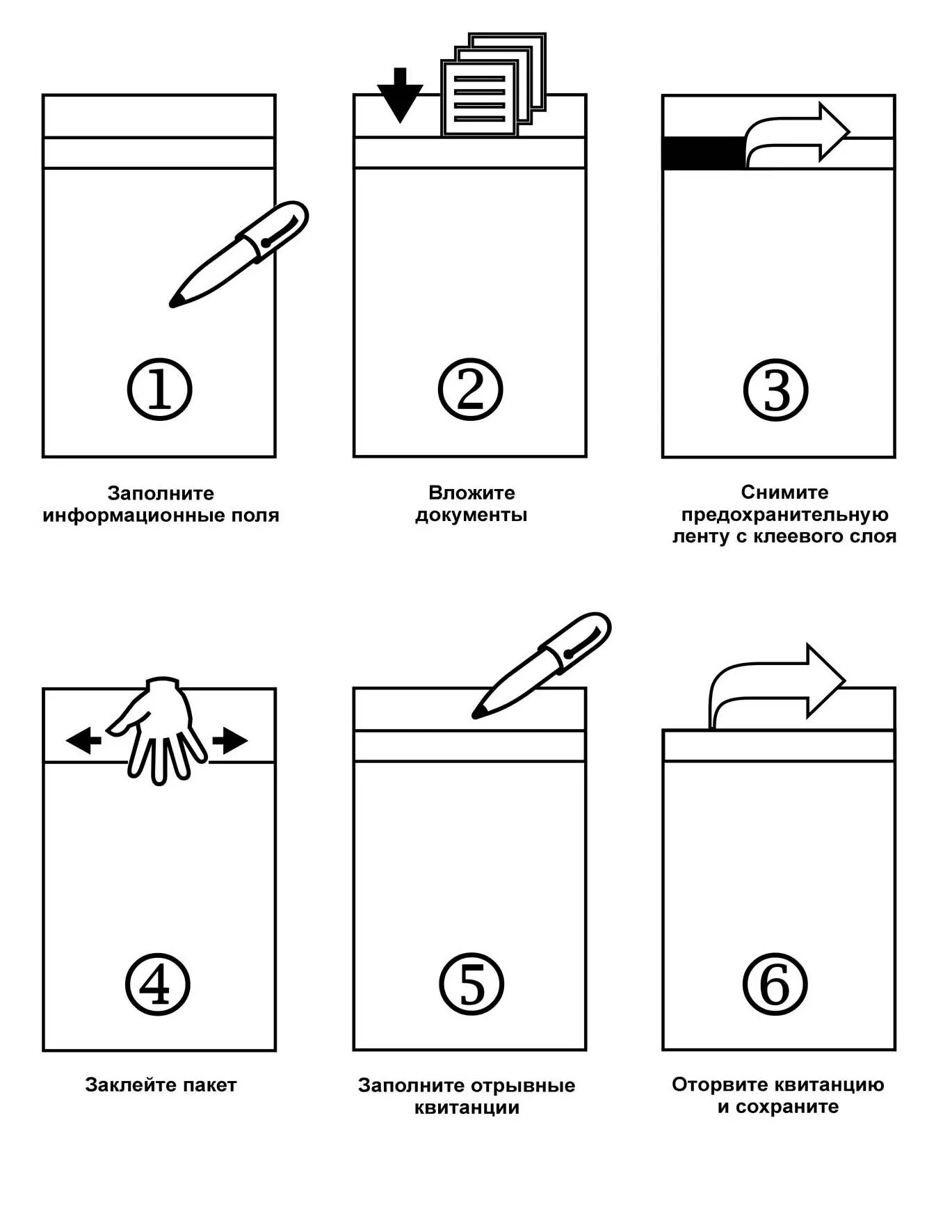 ①

Заполните информационные поля

②

Вложите документы

③

Снимите предохранительную ленту с клеевого слоя

④

Заклейте пакет

⑤

Заполните отрывные квитанции

⑥

Оторвите квитанцию и сохраните