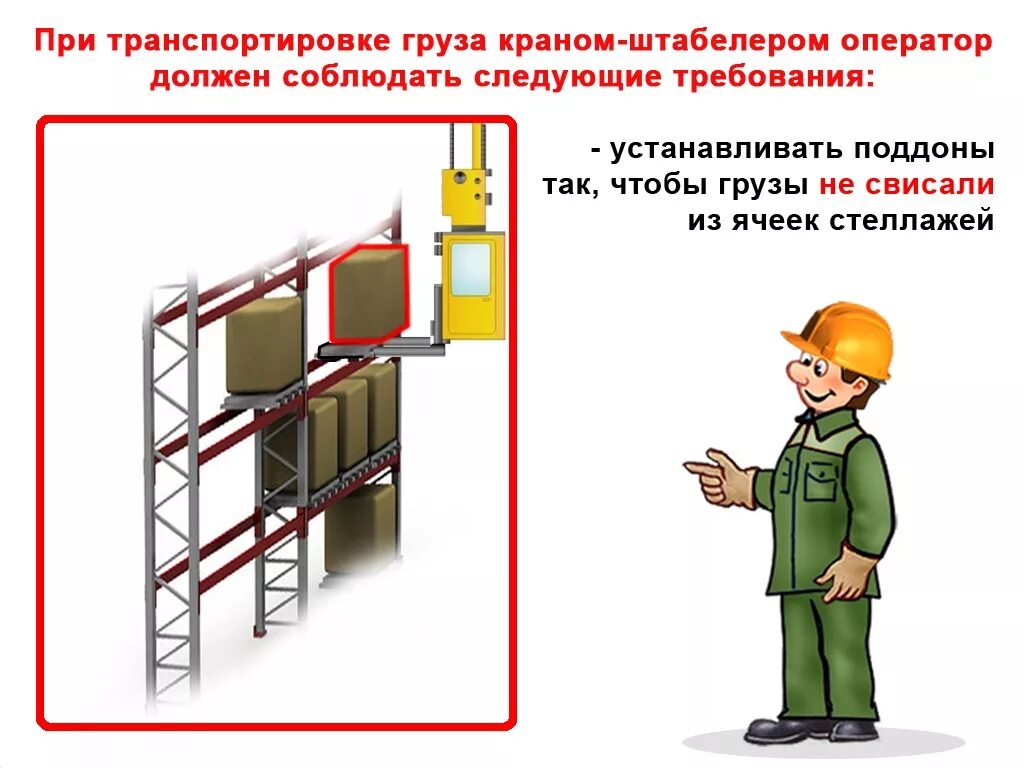 При транспортировке груза краном-штабелером оператор должен соблюдать следующие требования:

- устанавливать поддоны так, чтобы грузы не свисали из ячеек стеллажей