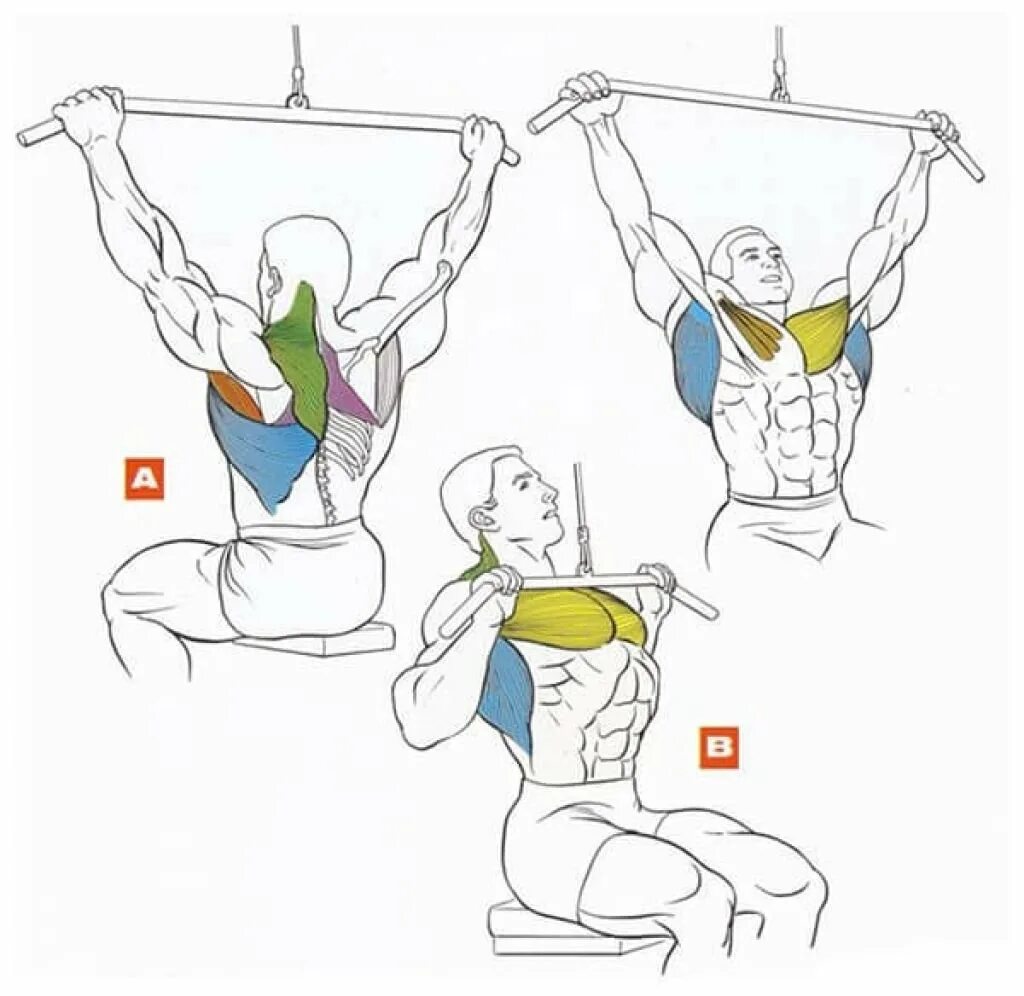 A

B