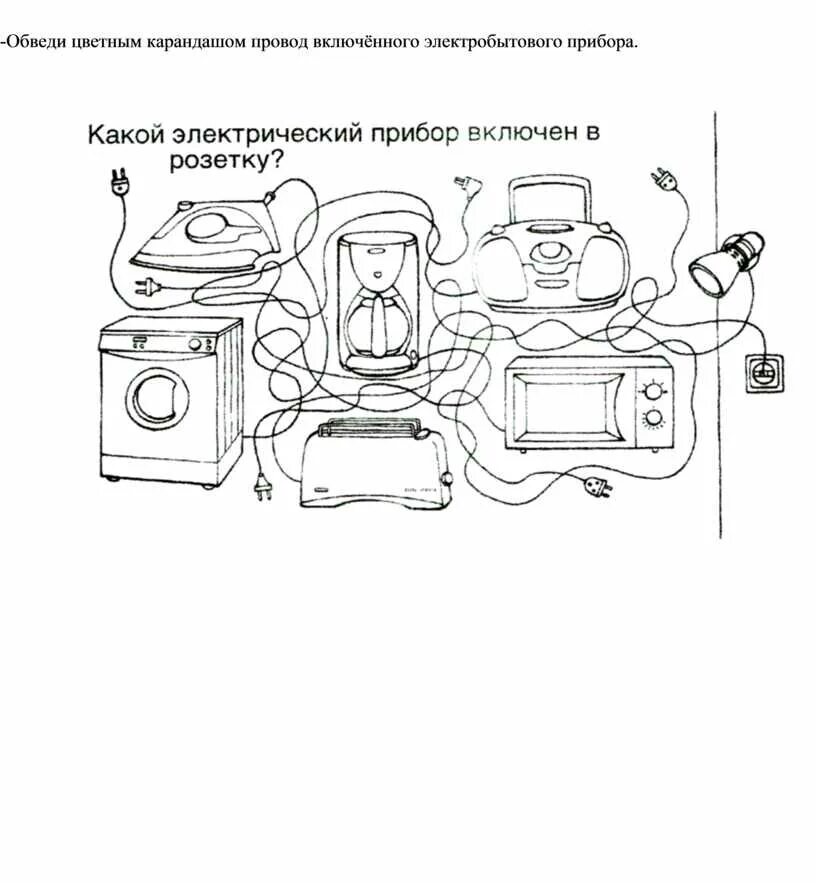 -Обведи цветным карандашом провод включённого электробытового прибора.

Какой электрический прибор включен в розетку?