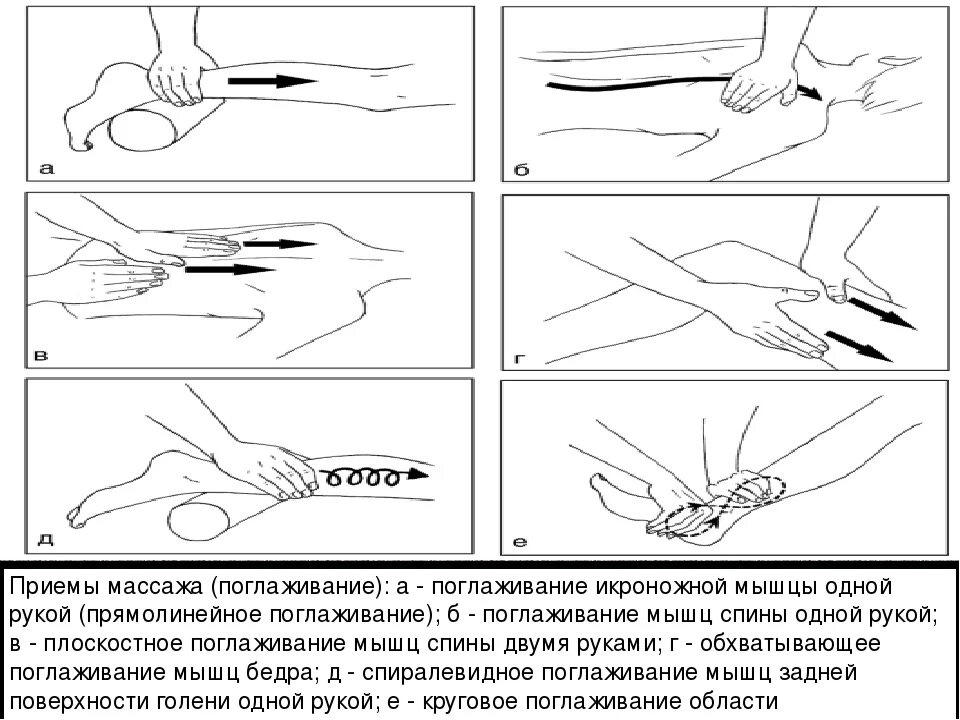 а

б

в

г

д

е

Приемы массажа (поглаживание): а - поглаживание икроножной мышцы одной рукой (прямолинейное поглаживание); б - поглаживание мышц спины одной рукой; в - плоскостное поглаживание мышц спины двумя руками; г - обхватывающее поглаживание мышц бедра; д - спиралевидное поглаживание мышц задней поверхности голени одной рукой; е - круговое поглаживание области