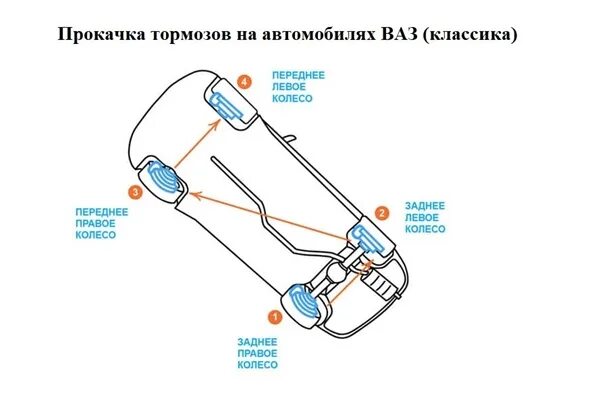 Прокачка тормозов на автомобилях ВАЗ (классика)

4
ПЕРЕДНЕЕ
ЛЕВОЕ
КОЛЕСО

3
ПЕРЕДНЕЕ
ПРАВОЕ
КОЛЕСО

2
ЗАДНЕЕ
ЛЕВОЕ
КОЛЕСО

1
ЗАДНЕЕ
ПРАВОЕ
КОЛЕСО