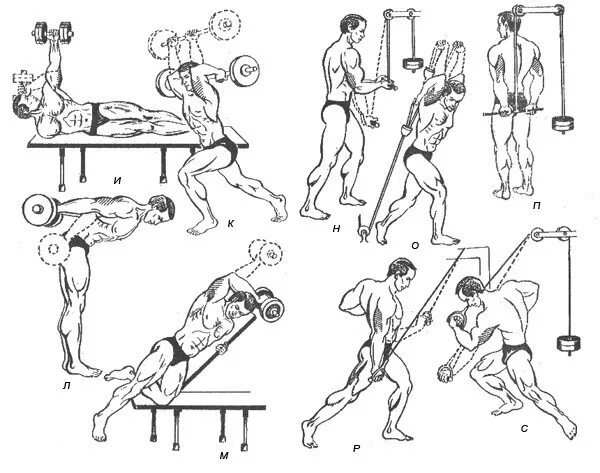 И

К

Н

О

П

Л

М

Р

С