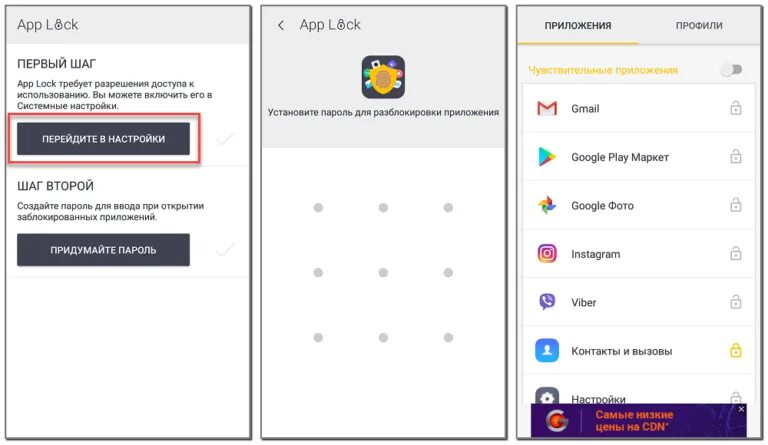 App Lock

ПЕРВЫЙ ШАГ

App Lock требует разрешения доступа к использованию. Вы можете включить его в Системные настройки.

ПЕРЕЙДИТЕ В НАСТРОЙКИ

ШАГ ВТОРОЙ

Создайте пароль для ввода при открытии заблокированных приложений.

ПРИДУМАЙТЕ ПАРОЛЬ

App Lock

Установите пароль для разблокировки приложения

ПРИЛОЖЕНИЯ

ПРОФИЛИ

Чувствительные приложения

Gmail

Google Play Маркет

Google Фото

Instagram

Viber

Контакты и вызовы

Настройки

Самые низкие цены на CDN*