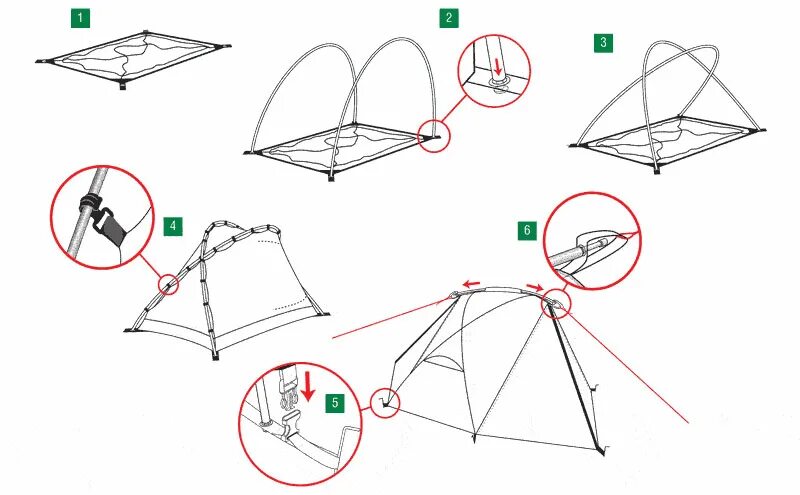 1

2

3

4

6

5