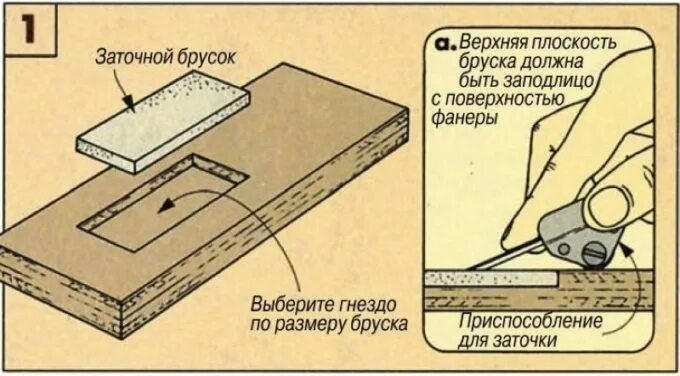 1

Заточной брусок

Выберите гнездо по размеру бруска

a. Верхняя плоскость бруска должна быть заподлицо с поверхностью фанеры

Приспособление для заточки