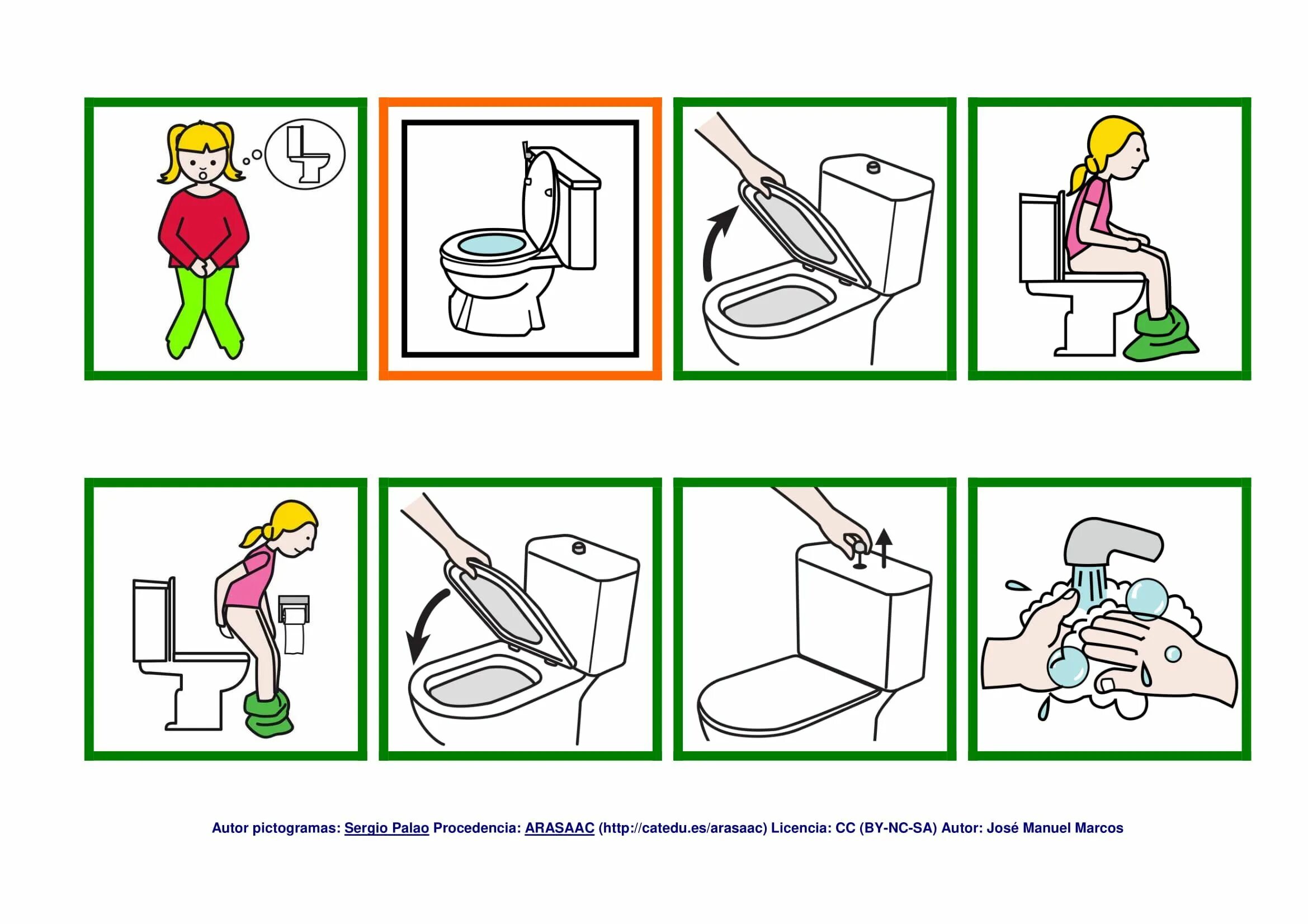 Autor pictogramas: Sergio Palao Procedencia: ARASAAC (http://catedu.es/arasaac) Licencia: CC (BY-NC-SA) Autor: José Manuel Marcos