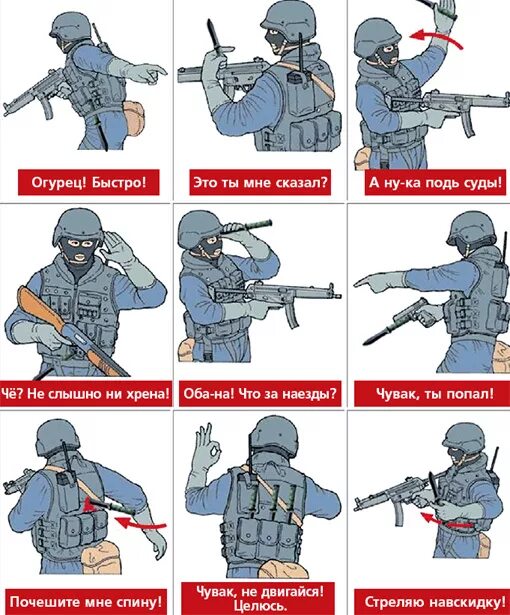 Огурец! Быстро!

Это ты мне сказал?

А ну-ка подь суды!

Чё? Не слышно ни хрена!

Оба-на! Что за наезды?

Чувак, ты попал!

Почешите мне спину!

Чувак, не двигайся! Целюсь.

Стреляю навскидку!