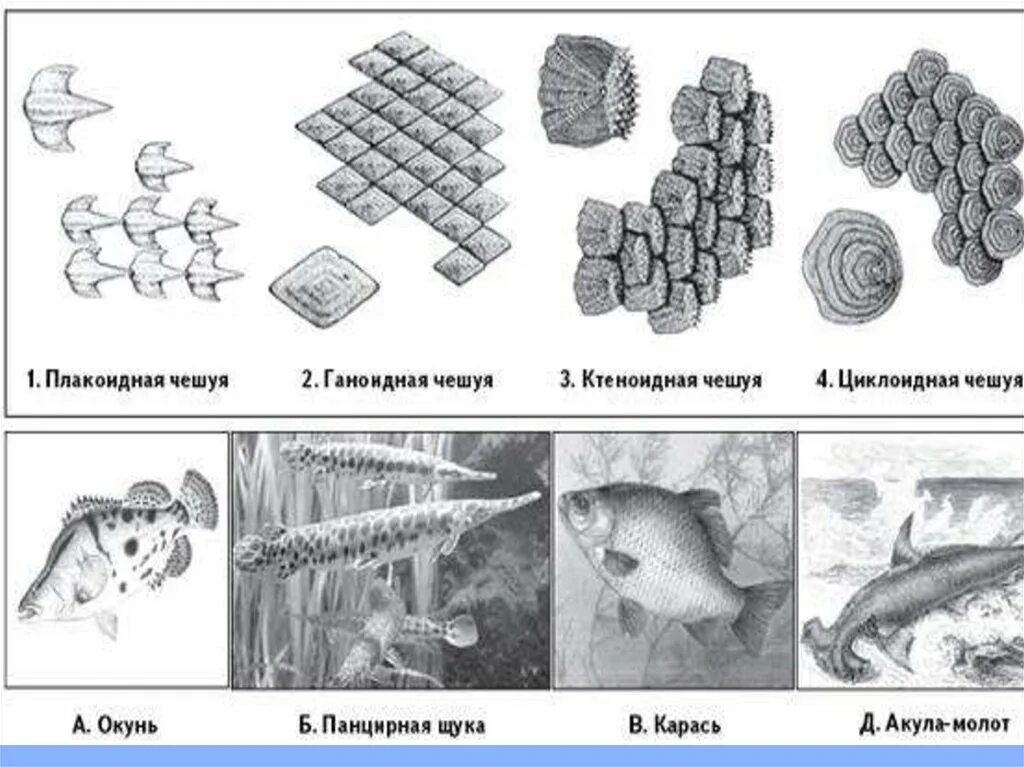 1. Плакоидная чешуя

2. Ганоидная чешуя

3. Ктеноидная чешуя

4. Циклоидная чешуя

А. Окунь

Б. Панцирная щука

В. Карась

Д. Акула-молот