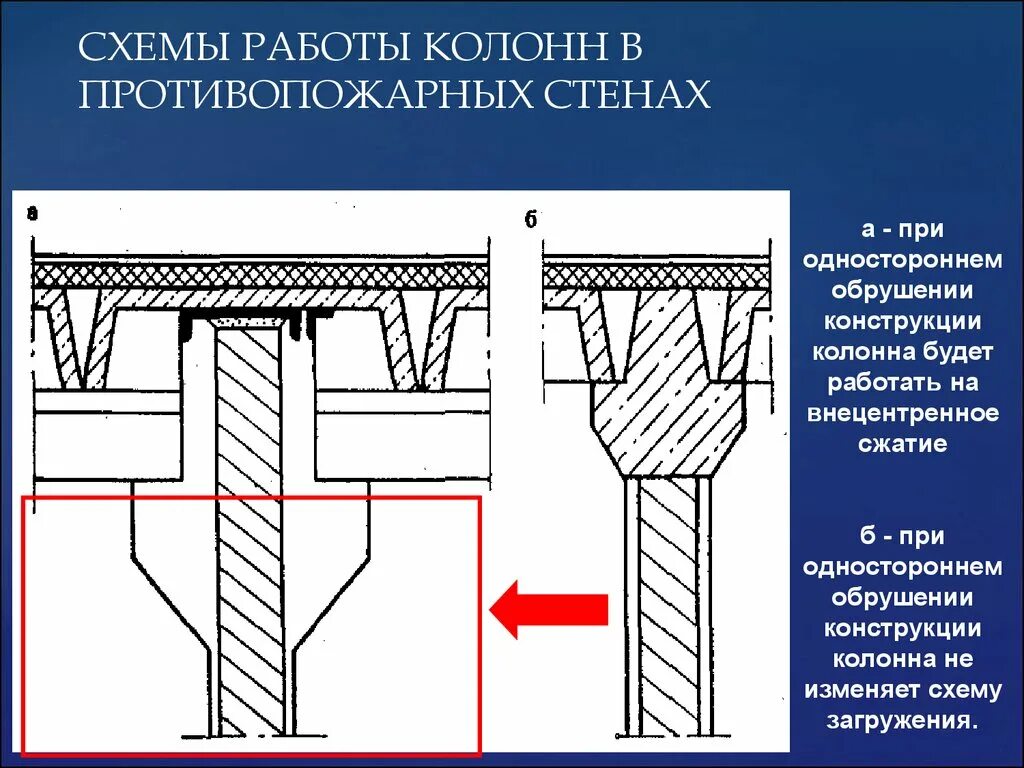 СХЕМЫ РАБОТЫ КОЛОНН В ПРОТИВОПОЖАРНЫХ СТЕНАХ

а

б

а - при одностороннем обрушении конструкции колонна будет работать на внецентренное сжатие

б - при одностороннем обрушении конструкции колонна не изменяет схему загружения.