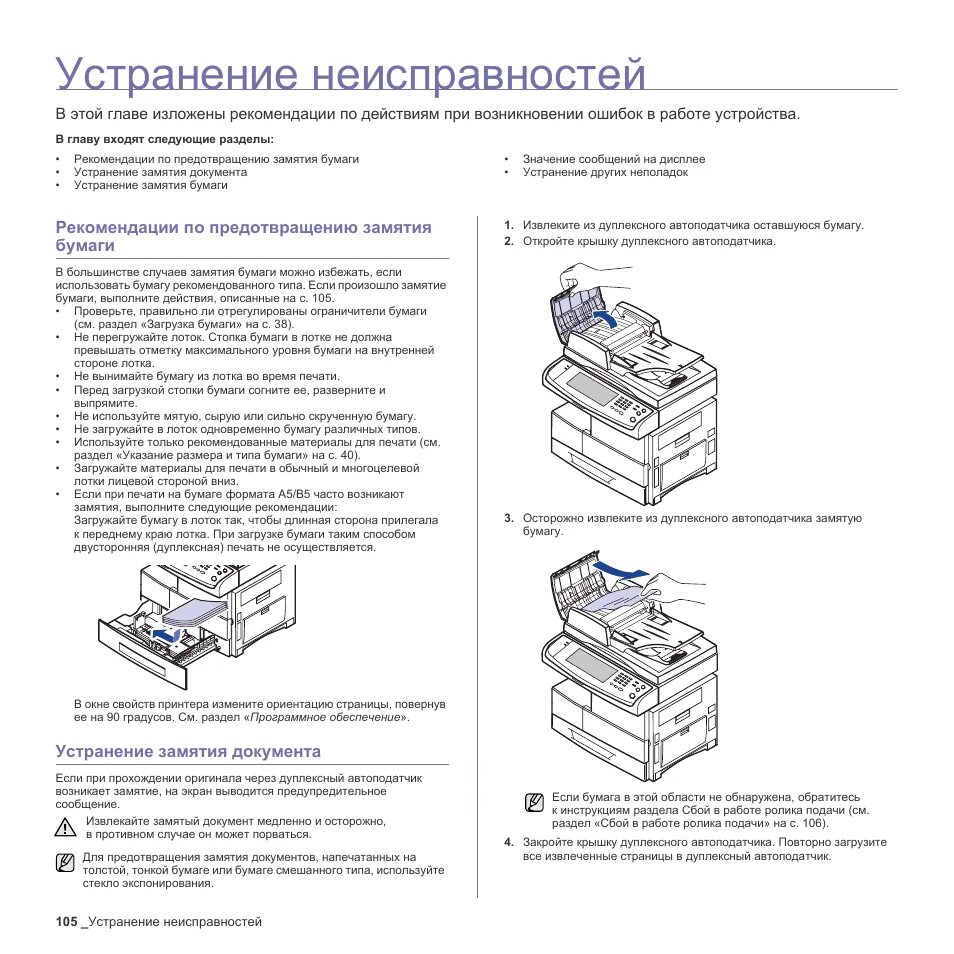 Устранение неисправностей

В этой главе изложены рекомендации по действиям при возникновении ошибок в работе устройства.

В главу входят следующие разделы:

• Рекомендации по предотвращению замятия бумаги
• Устранение замятия документа
• Устранение замятия бумаги
• Значение сообщений на дисплее
• Устранение других неполадок

Рекомендации по предотвращению замятия бумаги

В большинстве случаев замятия бумаги можно избежать, если использовать бумагу рекомендованного типа. Если произошло замятие бумаги, выполните действия, описанные на с. 105.
• Проверьте, правильно ли отрегулированы ограничители бумаги (см. раздел «Загрузка бумаги» на с. 38).
• Не перегружайте лоток. Стопка бумаги в лотке не должна превышать отметку максимального уровня бумаги на внутренней стороне лотка.
• Не вынимайте бумагу из лотка во время печати.
• Перед загрузкой стопки бумаги согните ее, разверните и выпрямите.
• Не используйте мятую, сырую или сильно скрученную бумагу.
• Не загружайте в лоток одновременно бумагу различных типов.
• Используйте только рекомендованные материалы для печати (см. раздел «Указание размера и типа бумаги» на с. 40).
• Загружайте материалы для печати в обычный и многоцелевой лотки лицевой стороной вниз.
• Если при печати на бумаге формата A5/B5 часто возникают замятия, выполните следующие рекомендации:
Загружайте бумагу в лоток так, чтобы длинная сторона прилегала к переднему краю лотка. При загрузке бумаги таким способом двусторонняя (дуплексная) печать не осуществляется.

В окне свойств принтера измените ориентацию страницы, повернув ее на 90 градусов. См. раздел «Программное обеспечение».

Устранение замятия документа

Если при прохождении оригинала через дуплексный автоподатчик возникает замятие, на экран выводится предупредительное сообщение.

Извлекайте замятый документ медленно и осторожно, в противном случае он может порваться.

Для предотвращения замятия документов, напечатанных на толстой, тонкой бумаге или бумаге смешанного типа, используйте стекло экспонирования.

1. Извлеките из дуплексного автоподатчика оставшуюся бумагу.
2. Откройте крышку дуплексного автоподатчика.

3. Осторожно извлеките из дуплексного автоподатчика замятую бумагу.

Если бумага в этой области не обнаружена, обратитесь к инструкциям раздела Сбой в работе ролика подачи (см. раздел «Сбой в работе ролика подачи» на с. 106).

4. Закройте крышку дуплексного автоподатчика. Повторно загрузите все извлеченные страницы в дуплексный автоподатчик.

105 _Устранение неисправностей