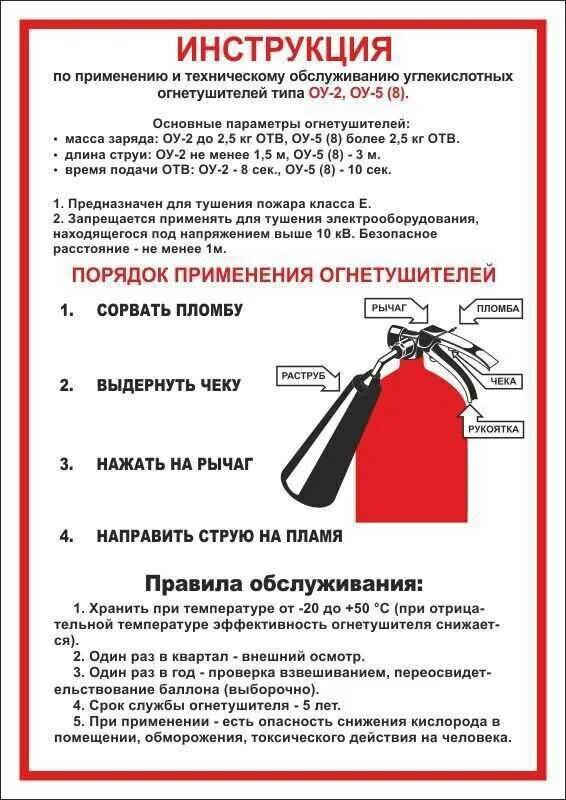 ИНСТРУКЦИЯ
по применению и техническому обслуживанию углекислотных огнетушителей типа ОУ-2, ОУ-5 (8).

Основные параметры огнетушителей:
• масса заряда: ОУ-2 до 2,5 кг ОТВ, ОУ-5 (8) более 2,5 кг ОТВ.
• длина струи: ОУ-2 не менее 1,5 м, ОУ-5 (8) - 3 м.
• время подачи ОТВ: ОУ-2 - 8 сек., ОУ-5 (8) - 10 сек.

1. Предназначен для тушения пожара класса Е.
2. Запрещается применять для тушения электрооборудования, находящегося под напряжением выше 10 кВ. Безопасное расстояние - не менее 1м.

ПОРЯДОК ПРИМЕНЕНИЯ ОГНЕТУШИТЕЛЕЙ

1. СОРВАТЬ ПЛОМБУ

2. ВЫДЕРНУТЬ ЧЕКУ

3. НАЖАТЬ НА РЫЧАГ

4. НАПРАВИТЬ СТРУЮ НА ПЛАМЯ

РЫЧАГ
ПЛОМБА
РАСТРУБ
ЧЕКА
РУКОЯТКА

Правила обслуживания:
1. Хранить при температуре от -20 до +50 °С (при отрицательной температуре эффективность огнетушителя снижается).
2. Один раз в квартал - внешний осмотр.
3. Один раз в год - проверка взвешиванием, переосвидетельствование баллона (выборочно).
4. Срок службы огнетушителя - 5 лет.
5. При применении - есть опасность снижения кислорода в помещении, обморожения, токсического действия на человека.