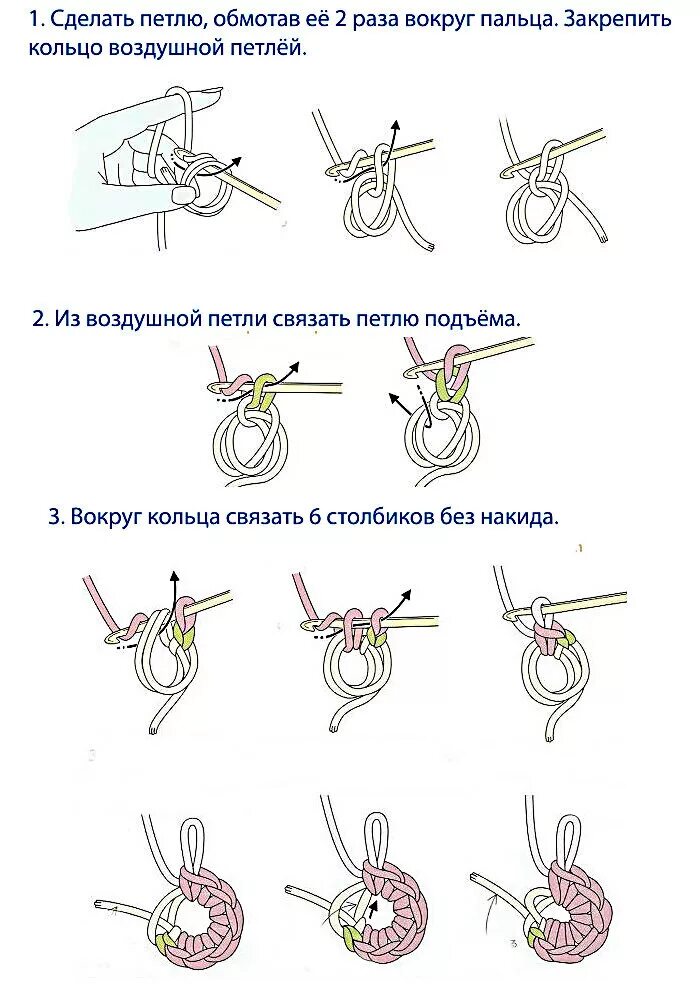 1. Сделать петлю, обмотав её 2 раза вокруг пальца. Закрепить кольцо воздушной петлёй.

2. Из воздушной петли связать петлю подъёма.

3. Вокруг кольца связать 6 столбиков без накида.