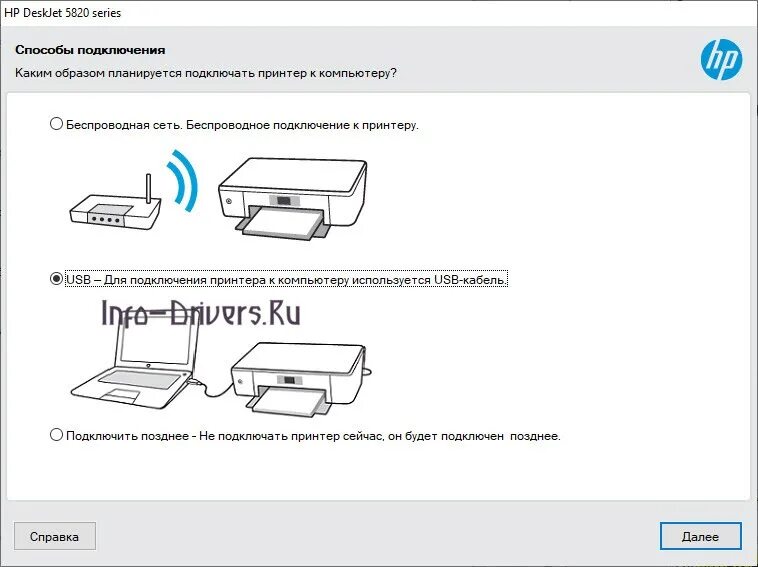 HP DeskJet 5820 series

Способы подключения

Каким образом планируется подключать принтер к компьютеру?

hp

Беспроводная сеть. Беспроводное подключение к принтеру.

USB – Для подключения принтера к компьютеру используется USB-кабель.

Info-Drivers.Ru

Подключить позднее - Не подключать принтер сейчас, он будет подключен позднее.

Справка

Далее