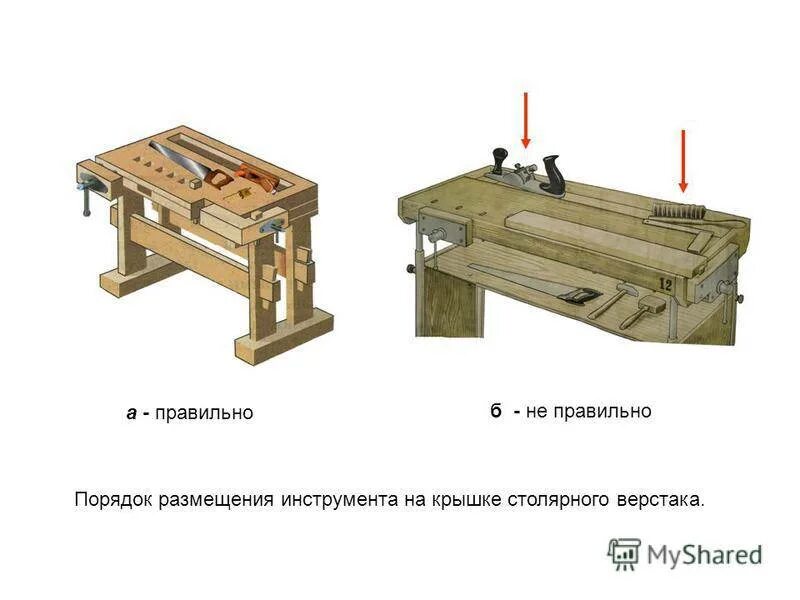 12

а - правильно

б - не правильно

Порядок размещения инструмента на крышке столярного верстака.

MyShared