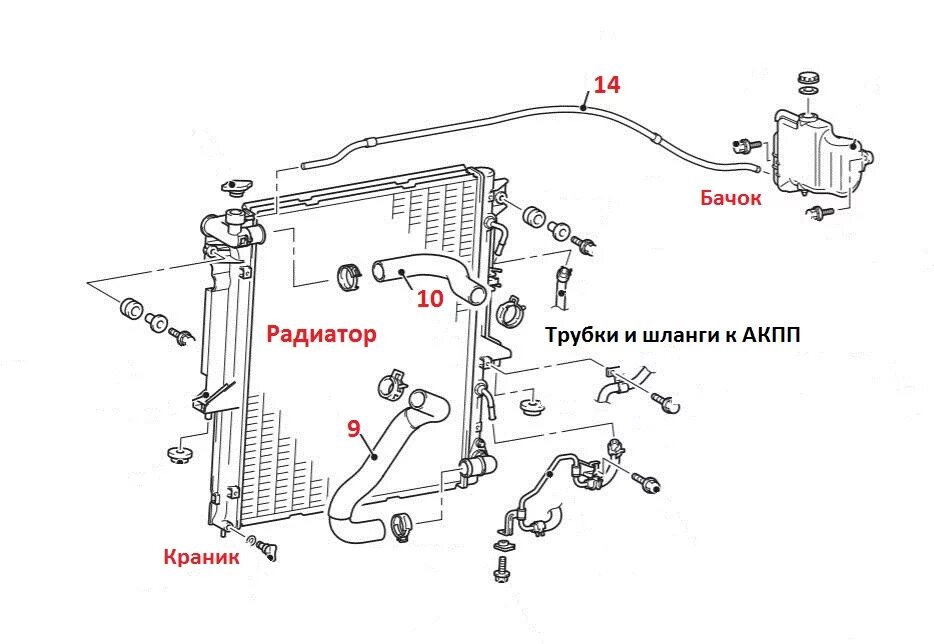 14

Бачок

10

Радиатор

Трубки и шланги к АКПП

9

Краник