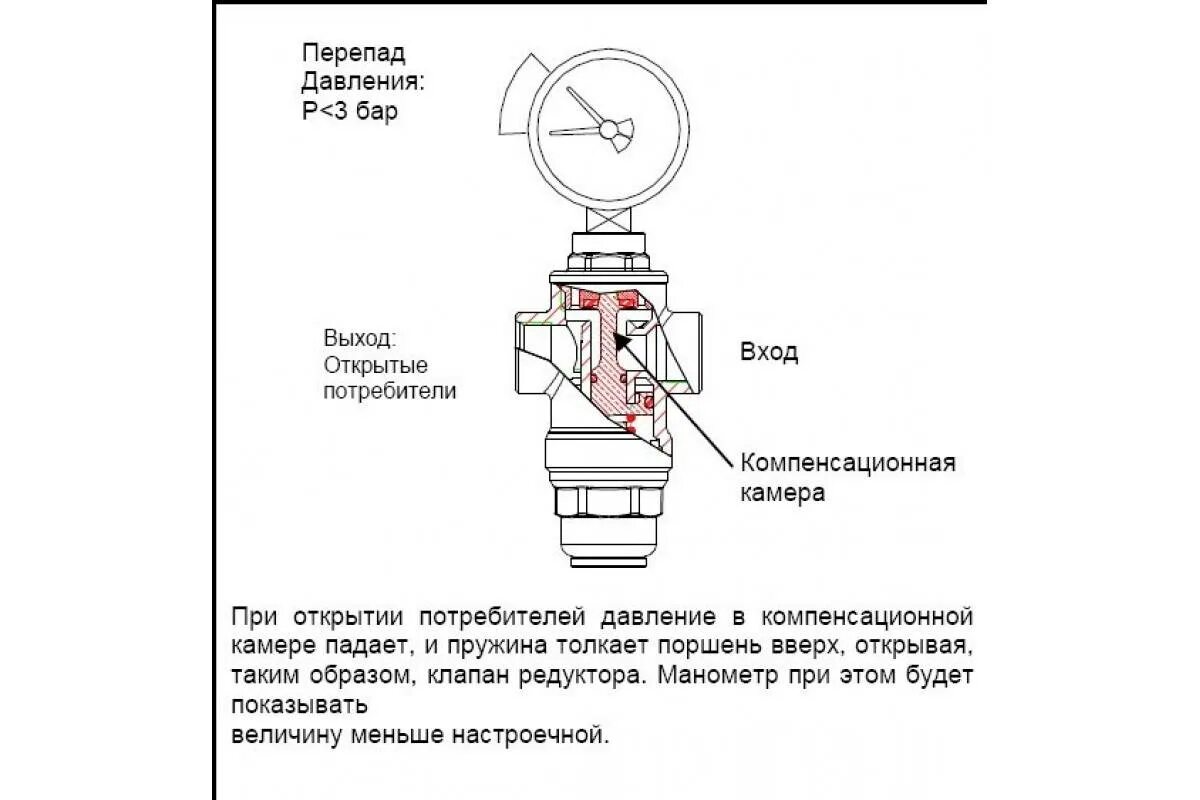 Перепад Давления: P<3 бар

Выход: Открытые потребители

Вход

Компенсационная камера

При открытии потребителей давление в компенсационной камере падает, и пружина толкает поршень вверх, открывая, таким образом, клапан редуктора. Манометр при этом будет показывать
величину меньше настроечной.