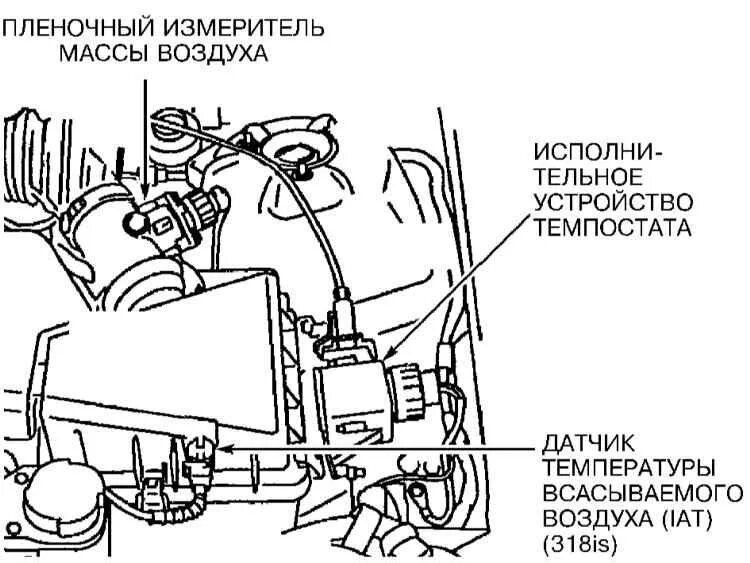 ПЛЕНОЧНЫЙ ИЗМЕРИТЕЛЬ МАССЫ ВОЗДУХА

ИСПОЛНИТЕЛЬНОЕ УСТРОЙСТВО ТЕМПОСТАТА

ДАТЧИК ТЕМПЕРАТУРЫ ВСАСЫВАЕМОГО ВОЗДУХА (IAT) (318is)