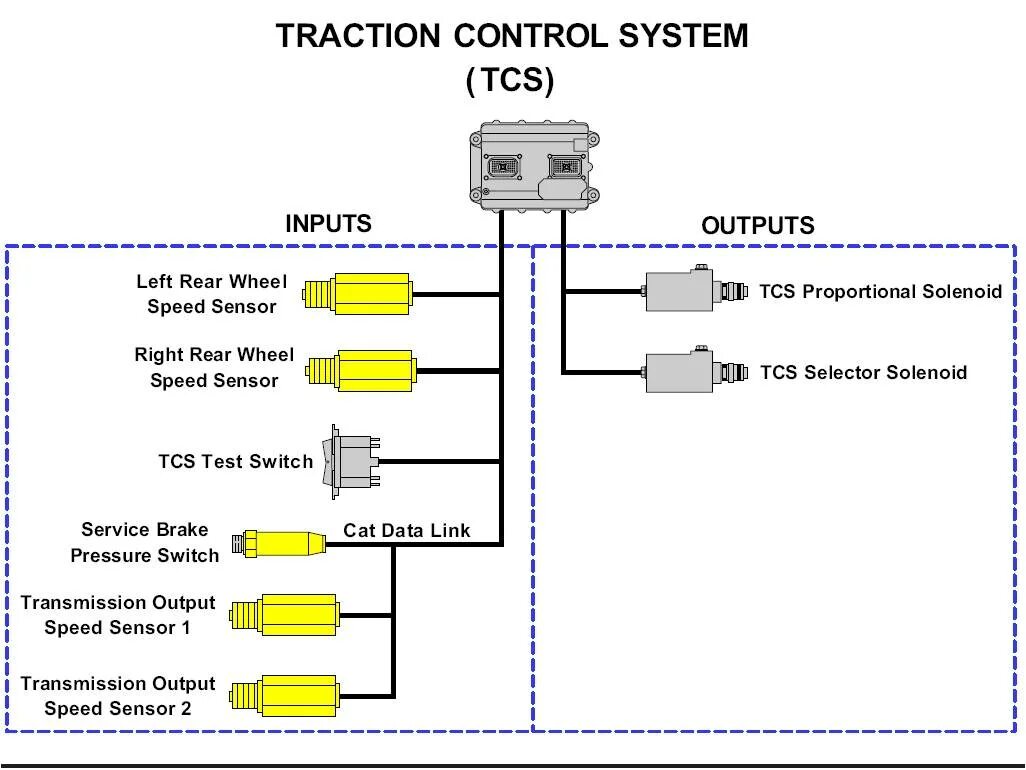 TRACTION CONTROL SYSTEM
(TCS)

INPUTS

OUTPUTS

Left Rear Wheel Speed Sensor

Right Rear Wheel Speed Sensor

TCS Test Switch

Service Brake Pressure Switch

Cat Data Link

Transmission Output Speed Sensor 1

Transmission Output Speed Sensor 2

TCS Proportional Solenoid

TCS Selector Solenoid