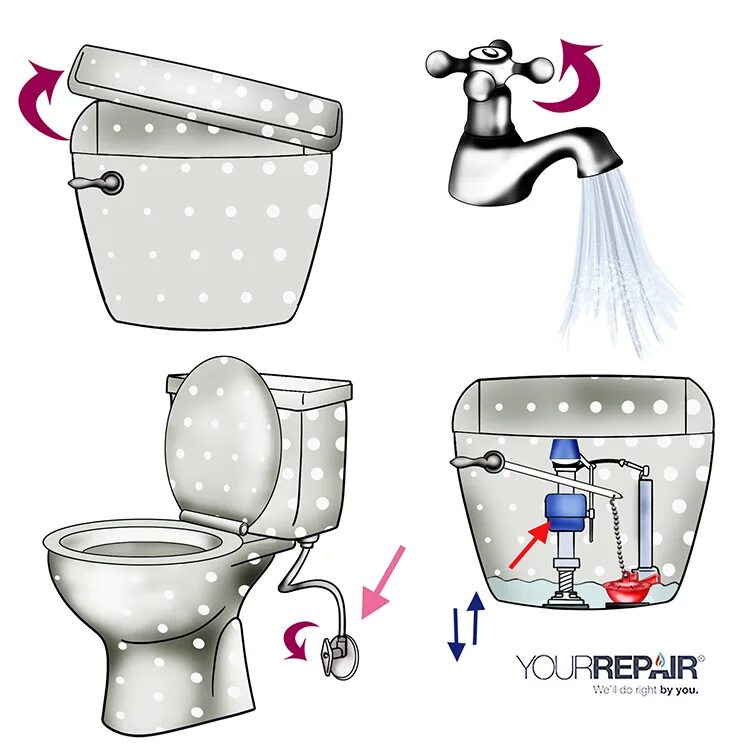 YOURREPAIR®
We'll do right by you.