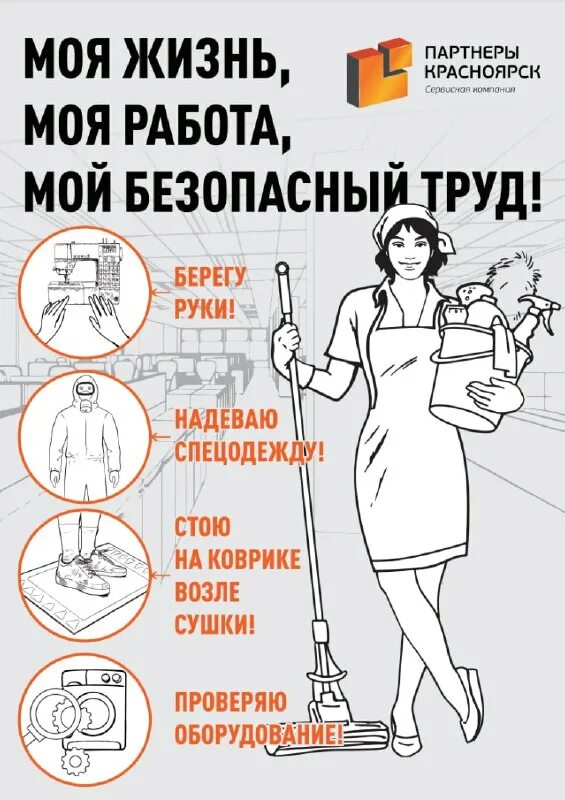 МОЯ ЖИЗНЬ,
МОЯ РАБОТА,
МОЙ БЕЗОПАСНЫЙ ТРУД!

ПАРТНЕРЫ
КРАСНОЯРСК
Сервисная компания

БЕРЕГУ РУКИ!

НАДЕВАЮ СПЕЦОДЕЖДУ!

СТОЮ НА КОВРИКЕ ВОЗЛЕ СУШКИ!

ПРОВЕРЯЮ ОБОРУДОВАНИЕ!