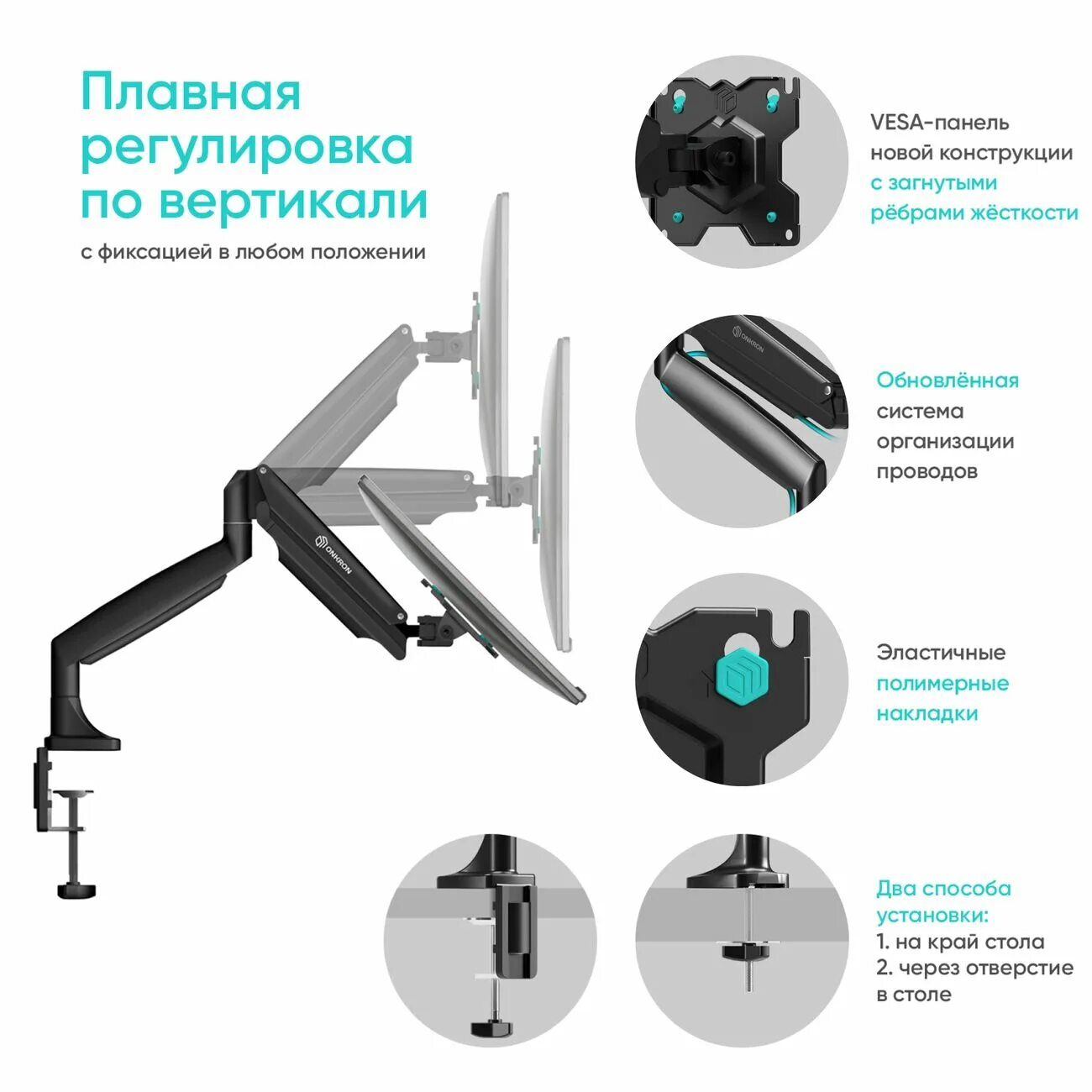 Плавная регулировка по вертикали

с фиксацией в любом положении

ONKRON

VESA-панель новой конструкции с загнутыми рёбрами жёсткости

ONKRON

Обновлённая система организации проводов

Эластичные полимерные накладки

Два способа установки:
1. на край стола
2. через отверстие в столе