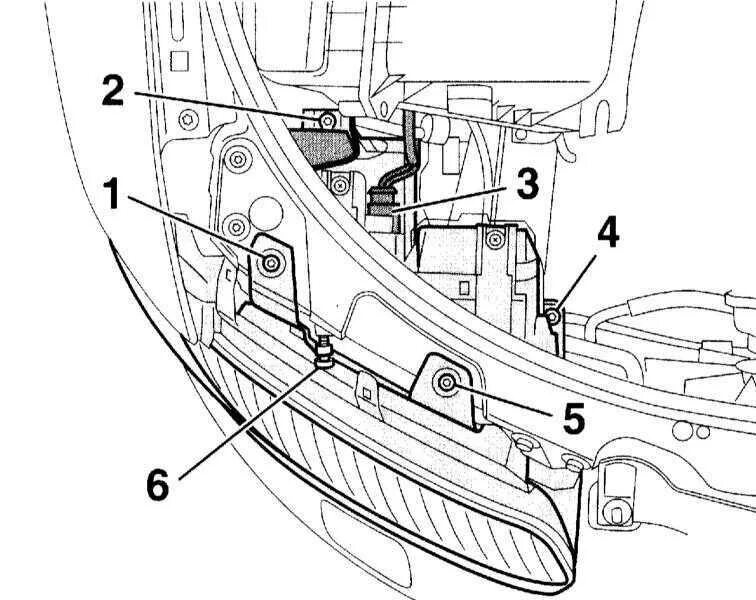 2
1
3
4
5
6